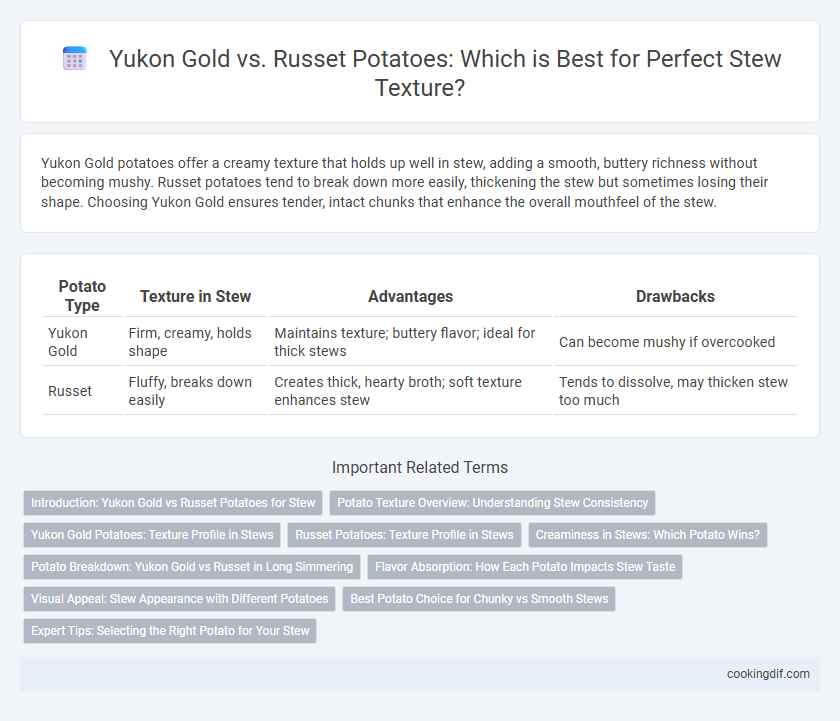 Yukon Gold vs. Russet Potatoes: Which is Best for Perfect Stew Texture?

Yukon Gold potatoes offer a creamy texture that holds up well in stew, adding a smooth, buttery richness without becoming mushy. Russet potatoes tend to break down more easily, thickening the stew but sometimes losing their shape. Choosing Yukon Gold ensures tender, intact chunks that enhance the overall mouthfeel of the stew.

| Potato Type | Texture in Stew | Advantages | Drawbacks |
|---|---|---|---|
| Yukon Gold | Firm, creamy, holds shape | Maintains texture; buttery flavor; ideal for thick stews | Can become mushy if overcooked |
| Russet | Fluffy, breaks down easily | Creates thick, hearty broth; soft texture enhances stew | Tends to dissolve, may thicken stew too much |

Important Related Terms

Introduction: Yukon Gold vs Russet Potatoes for Stew
Potato Texture Overview: Understanding Stew Consistency
Yukon Gold Potatoes: Texture Profile in Stews
Russet Potatoes: Texture Profile in Stews
Creaminess in Stews: Which Potato Wins?
Potato Breakdown: Yukon Gold vs Russet in Long Simmering
Flavor Absorption: How Each Potato Impacts Stew Taste
Visual Appeal: Stew Appearance with Different Potatoes
Best Potato Choice for Chunky vs Smooth Stews
Expert Tips: Selecting the Right Potato for Your Stew

cookingdif.com