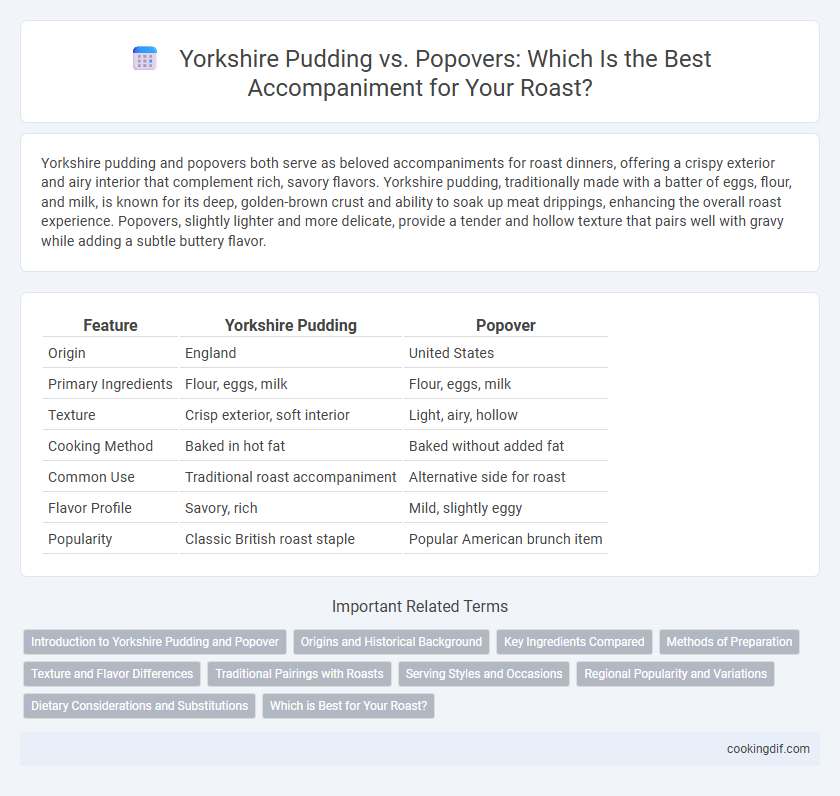 Yorkshire Pudding vs. Popovers: Which Is the Best Accompaniment for Your Roast?

Yorkshire pudding and popovers both serve as beloved accompaniments for roast dinners, offering a crispy exterior and airy interior that complement rich, savory flavors. Yorkshire pudding, traditionally made with a batter of eggs, flour, and milk, is known for its deep, golden-brown crust and ability to soak up meat drippings, enhancing the overall roast experience. Popovers, slightly lighter and more delicate, provide a tender and hollow texture that pairs well with gravy while adding a subtle buttery flavor.

| Feature | Yorkshire Pudding | Popover |
|---|---|---|
| Origin | England | United States |
| Primary Ingredients | Flour, eggs, milk | Flour, eggs, milk |
| Texture | Crisp exterior, soft interior | Light, airy, hollow |
| Cooking Method | Baked in hot fat | Baked without added fat |
| Common Use | Traditional roast accompaniment | Alternative side for roast |
| Flavor Profile | Savory, rich | Mild, slightly eggy |
| Popularity | Classic British roast staple | Popular American brunch item |

Important Related Terms

Introduction to Yorkshire Pudding and Popover
Origins and Historical Background
Key Ingredients Compared
Methods of Preparation
Texture and Flavor Differences
Traditional Pairings with Roasts
Serving Styles and Occasions
Regional Popularity and Variations
Dietary Considerations and Substitutions
Which is Best for Your Roast?

cookingdif.com