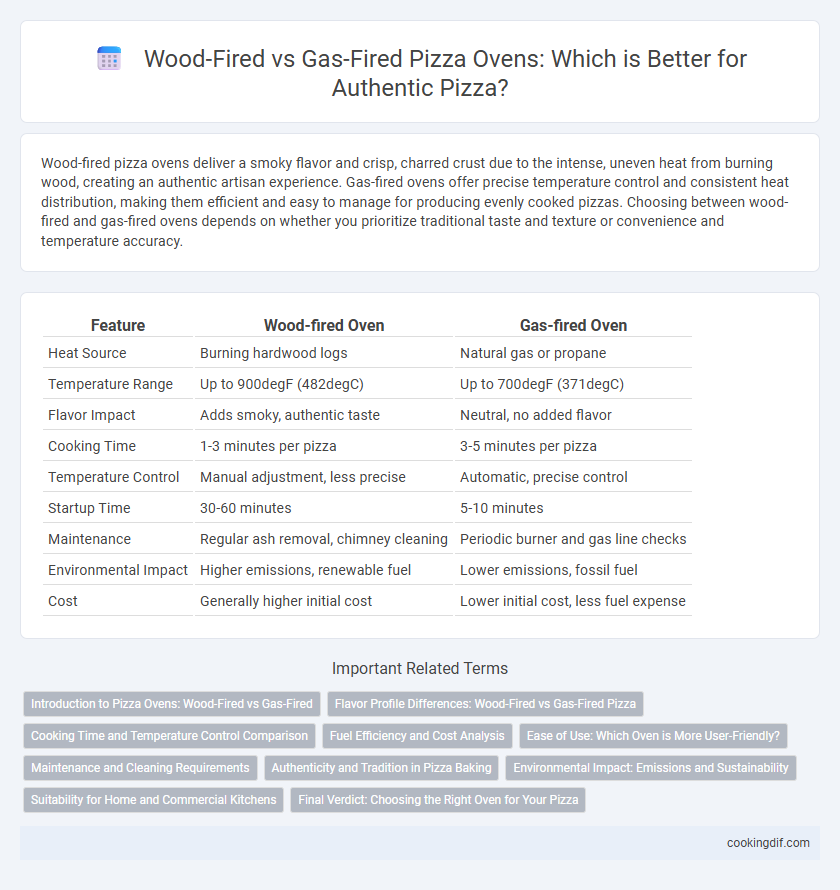 Wood-Fired vs Gas-Fired Pizza Ovens: Which is Better for Authentic Pizza?

Wood-fired pizza ovens deliver a smoky flavor and crisp, charred crust due to the intense, uneven heat from burning wood, creating an authentic artisan experience. Gas-fired ovens offer precise temperature control and consistent heat distribution, making them efficient and easy to manage for producing evenly cooked pizzas. Choosing between wood-fired and gas-fired ovens depends on whether you prioritize traditional taste and texture or convenience and temperature accuracy.

| Feature | Wood-fired Oven | Gas-fired Oven |
|---|---|---|
| Heat Source | Burning hardwood logs | Natural gas or propane |
| Temperature Range | Up to 900degF (482degC) | Up to 700degF (371degC) |
| Flavor Impact | Adds smoky, authentic taste | Neutral, no added flavor |
| Cooking Time | 1-3 minutes per pizza | 3-5 minutes per pizza |
| Temperature Control | Manual adjustment, less precise | Automatic, precise control |
| Startup Time | 30-60 minutes | 5-10 minutes |
| Maintenance | Regular ash removal, chimney cleaning | Periodic burner and gas line checks |
| Environmental Impact | Higher emissions, renewable fuel | Lower emissions, fossil fuel |
| Cost | Generally higher initial cost | Lower initial cost, less fuel expense |

Important Related Terms

Introduction to Pizza Ovens: Wood-Fired vs Gas-Fired
Flavor Profile Differences: Wood-Fired vs Gas-Fired Pizza
Cooking Time and Temperature Control Comparison
Fuel Efficiency and Cost Analysis
Ease of Use: Which Oven is More User-Friendly?
Maintenance and Cleaning Requirements
Authenticity and Tradition in Pizza Baking
Environmental Impact: Emissions and Sustainability
Suitability for Home and Commercial Kitchens
Final Verdict: Choosing the Right Oven for Your Pizza

cookingdif.com