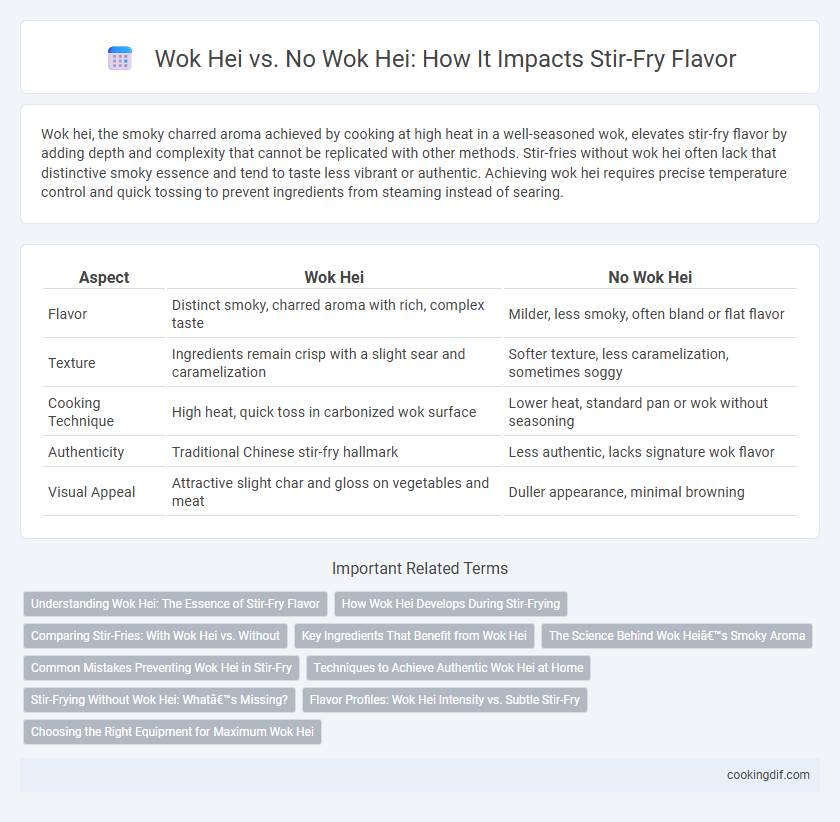 Wok Hei vs. No Wok Hei: How It Impacts Stir-Fry Flavor

Wok hei, the smoky charred aroma achieved by cooking at high heat in a well-seasoned wok, elevates stir-fry flavor by adding depth and complexity that cannot be replicated with other methods. Stir-fries without wok hei often lack that distinctive smoky essence and tend to taste less vibrant or authentic. Achieving wok hei requires precise temperature control and quick tossing to prevent ingredients from steaming instead of searing.

| Aspect | Wok Hei | No Wok Hei |
|---|---|---|
| Flavor | Distinct smoky, charred aroma with rich, complex taste | Milder, less smoky, often bland or flat flavor |
| Texture | Ingredients remain crisp with a slight sear and caramelization | Softer texture, less caramelization, sometimes soggy |
| Cooking Technique | High heat, quick toss in carbonized wok surface | Lower heat, standard pan or wok without seasoning |
| Authenticity | Traditional Chinese stir-fry hallmark | Less authentic, lacks signature wok flavor |
| Visual Appeal | Attractive slight char and gloss on vegetables and meat | Duller appearance, minimal browning |

Important Related Terms

Understanding Wok Hei: The Essence of Stir-Fry Flavor
How Wok Hei Develops During Stir-Frying
Comparing Stir-Fries: With Wok Hei vs. Without
Key Ingredients That Benefit from Wok Hei
The Science Behind Wok Heiâ€™s Smoky Aroma
Common Mistakes Preventing Wok Hei in Stir-Fry
Techniques to Achieve Authentic Wok Hei at Home
Stir-Frying Without Wok Hei: Whatâ€™s Missing?
Flavor Profiles: Wok Hei Intensity vs. Subtle Stir-Fry
Choosing the Right Equipment for Maximum Wok Hei

cookingdif.com