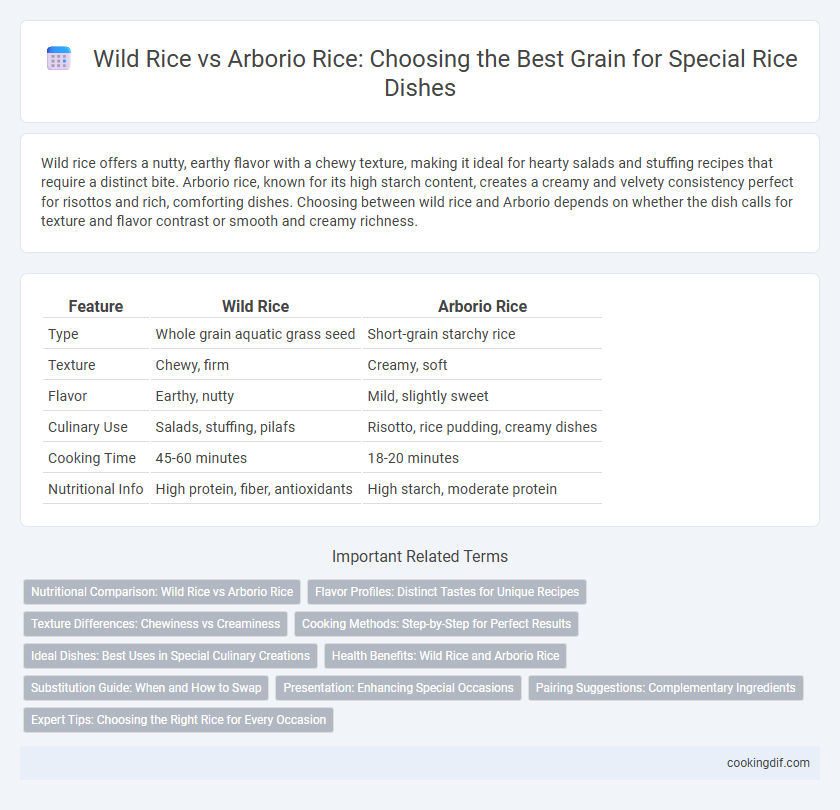 Wild Rice vs Arborio Rice: Choosing the Best Grain for Special Rice Dishes

Wild rice offers a nutty, earthy flavor with a chewy texture, making it ideal for hearty salads and stuffing recipes that require a distinct bite. Arborio rice, known for its high starch content, creates a creamy and velvety consistency perfect for risottos and rich, comforting dishes. Choosing between wild rice and Arborio depends on whether the dish calls for texture and flavor contrast or smooth and creamy richness.

| Feature | Wild Rice | Arborio Rice |
|---|---|---|
| Type | Whole grain aquatic grass seed | Short-grain starchy rice |
| Texture | Chewy, firm | Creamy, soft |
| Flavor | Earthy, nutty | Mild, slightly sweet |
| Culinary Use | Salads, stuffing, pilafs | Risotto, rice pudding, creamy dishes |
| Cooking Time | 45-60 minutes | 18-20 minutes |
| Nutritional Info | High protein, fiber, antioxidants | High starch, moderate protein |

Important Related Terms

Nutritional Comparison: Wild Rice vs Arborio Rice
Flavor Profiles: Distinct Tastes for Unique Recipes
Texture Differences: Chewiness vs Creaminess
Cooking Methods: Step-by-Step for Perfect Results
Ideal Dishes: Best Uses in Special Culinary Creations
Health Benefits: Wild Rice and Arborio Rice
Substitution Guide: When and How to Swap
Presentation: Enhancing Special Occasions
Pairing Suggestions: Complementary Ingredients
Expert Tips: Choosing the Right Rice for Every Occasion

cookingdif.com