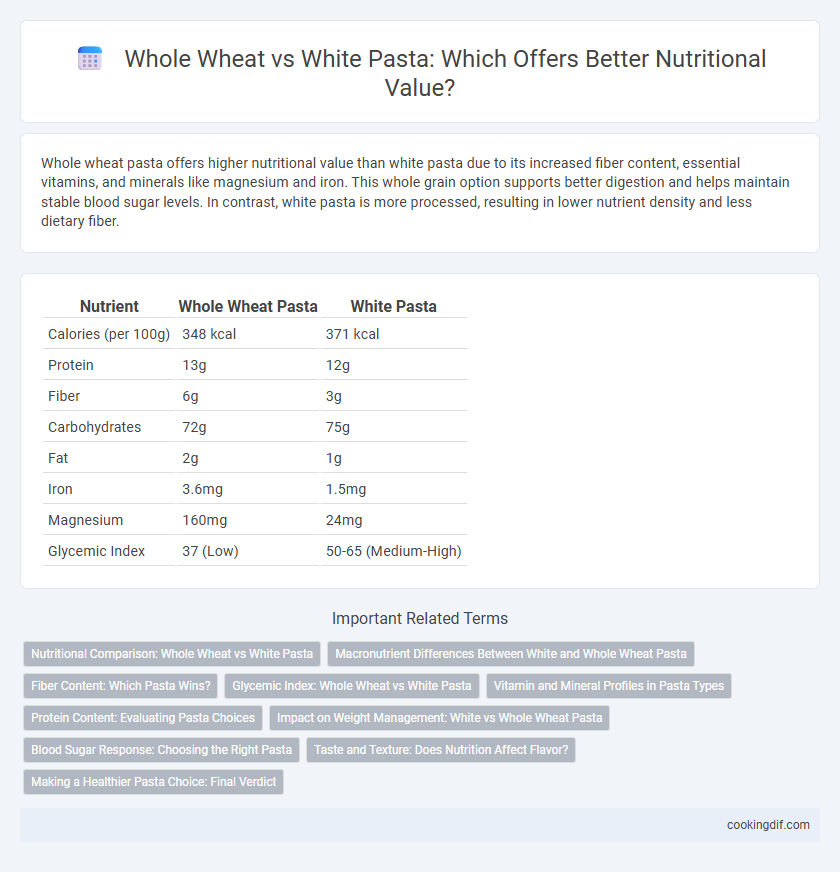 Whole Wheat vs White Pasta: Which Offers Better Nutritional Value?

Whole wheat pasta offers higher nutritional value than white pasta due to its increased fiber content, essential vitamins, and minerals like magnesium and iron. This whole grain option supports better digestion and helps maintain stable blood sugar levels. In contrast, white pasta is more processed, resulting in lower nutrient density and less dietary fiber.

| Nutrient | Whole Wheat Pasta | White Pasta |
|---|---|---|
| Calories (per 100g) | 348 kcal | 371 kcal |
| Protein | 13g | 12g |
| Fiber | 6g | 3g |
| Carbohydrates | 72g | 75g |
| Fat | 2g | 1g |
| Iron | 3.6mg | 1.5mg |
| Magnesium | 160mg | 24mg |
| Glycemic Index | 37 (Low) | 50-65 (Medium-High) |

Important Related Terms

Nutritional Comparison: Whole Wheat vs White Pasta
Macronutrient Differences Between White and Whole Wheat Pasta
Fiber Content: Which Pasta Wins?
Glycemic Index: Whole Wheat vs White Pasta
Vitamin and Mineral Profiles in Pasta Types
Protein Content: Evaluating Pasta Choices
Impact on Weight Management: White vs Whole Wheat Pasta
Blood Sugar Response: Choosing the Right Pasta
Taste and Texture: Does Nutrition Affect Flavor?
Making a Healthier Pasta Choice: Final Verdict

cookingdif.com