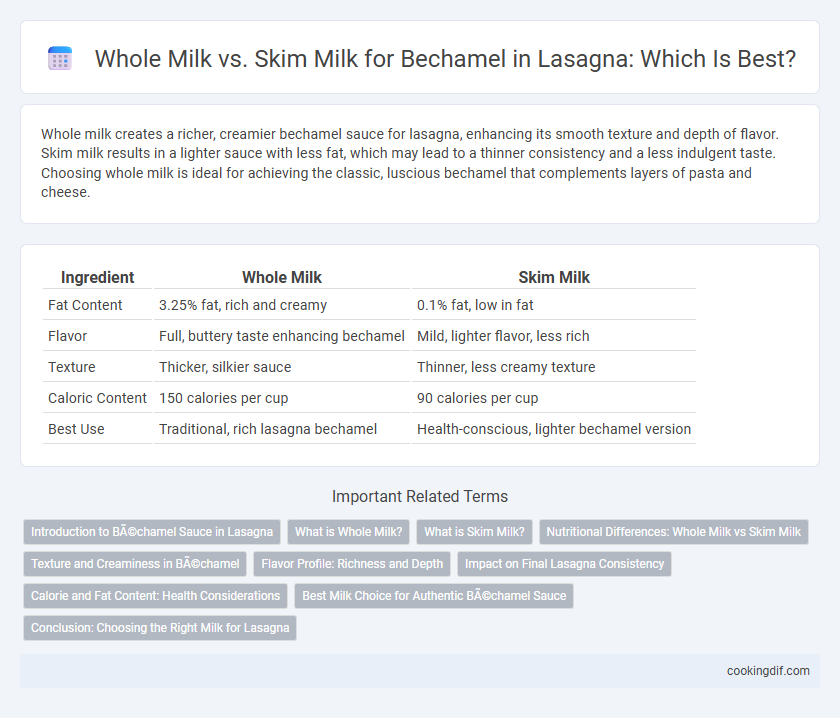 Whole Milk vs. Skim Milk for Bechamel in Lasagna: Which Is Best?

Whole milk creates a richer, creamier bechamel sauce for lasagna, enhancing its smooth texture and depth of flavor. Skim milk results in a lighter sauce with less fat, which may lead to a thinner consistency and a less indulgent taste. Choosing whole milk is ideal for achieving the classic, luscious bechamel that complements layers of pasta and cheese.

| Ingredient | Whole Milk | Skim Milk |
|---|---|---|
| Fat Content | 3.25% fat, rich and creamy | 0.1% fat, low in fat |
| Flavor | Full, buttery taste enhancing bechamel | Mild, lighter flavor, less rich |
| Texture | Thicker, silkier sauce | Thinner, less creamy texture |
| Caloric Content | 150 calories per cup | 90 calories per cup |
| Best Use | Traditional, rich lasagna bechamel | Health-conscious, lighter bechamel version |

Important Related Terms

Introduction to BÃ©chamel Sauce in Lasagna
What is Whole Milk?
What is Skim Milk?
Nutritional Differences: Whole Milk vs Skim Milk
Texture and Creaminess in BÃ©chamel
Flavor Profile: Richness and Depth
Impact on Final Lasagna Consistency
Calorie and Fat Content: Health Considerations
Best Milk Choice for Authentic BÃ©chamel Sauce
Conclusion: Choosing the Right Milk for Lasagna

cookingdif.com