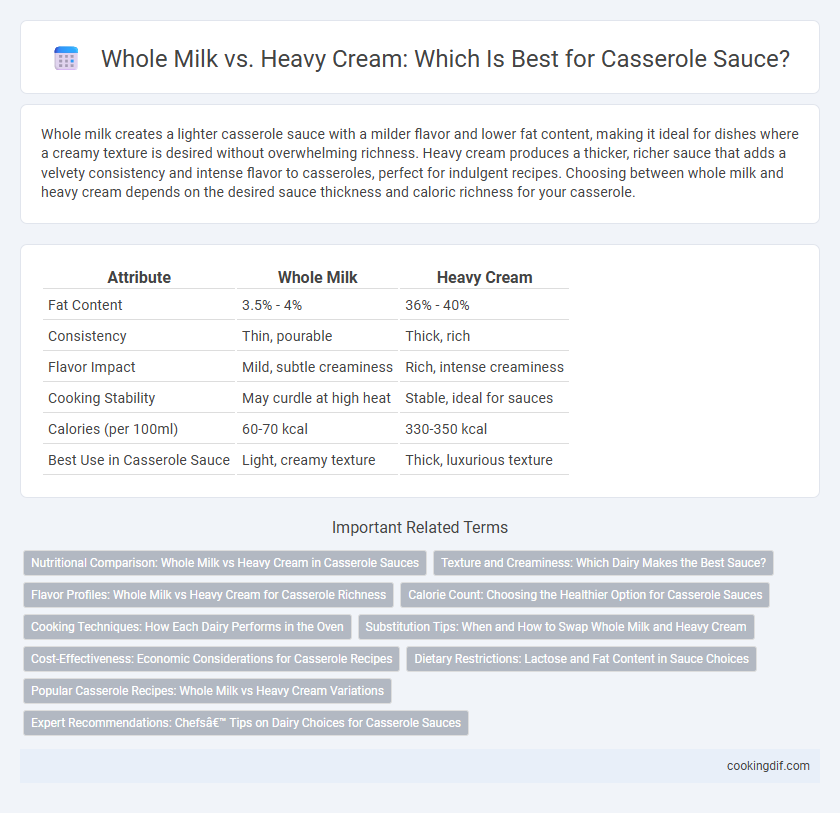 Whole Milk vs. Heavy Cream: Which Is Best for Casserole Sauce?

Whole milk creates a lighter casserole sauce with a milder flavor and lower fat content, making it ideal for dishes where a creamy texture is desired without overwhelming richness. Heavy cream produces a thicker, richer sauce that adds a velvety consistency and intense flavor to casseroles, perfect for indulgent recipes. Choosing between whole milk and heavy cream depends on the desired sauce thickness and caloric richness for your casserole.

| Attribute | Whole Milk | Heavy Cream |
|---|---|---|
| Fat Content | 3.5% - 4% | 36% - 40% |
| Consistency | Thin, pourable | Thick, rich |
| Flavor Impact | Mild, subtle creaminess | Rich, intense creaminess |
| Cooking Stability | May curdle at high heat | Stable, ideal for sauces |
| Calories (per 100ml) | 60-70 kcal | 330-350 kcal |
| Best Use in Casserole Sauce | Light, creamy texture | Thick, luxurious texture |

Important Related Terms

Nutritional Comparison: Whole Milk vs Heavy Cream in Casserole Sauces

Texture and Creaminess: Which Dairy Makes the Best Sauce?

Flavor Profiles: Whole Milk vs Heavy Cream for Casserole Richness

Calorie Count: Choosing the Healthier Option for Casserole Sauces

Cooking Techniques: How Each Dairy Performs in the Oven

Substitution Tips: When and How to Swap Whole Milk and Heavy Cream

Cost-Effectiveness: Economic Considerations for Casserole Recipes

Dietary Restrictions: Lactose and Fat Content in Sauce Choices

Popular Casserole Recipes: Whole Milk vs Heavy Cream Variations

Expert Recommendations: Chefsâ€™ Tips on Dairy Choices for Casserole Sauces

cookingdif.com