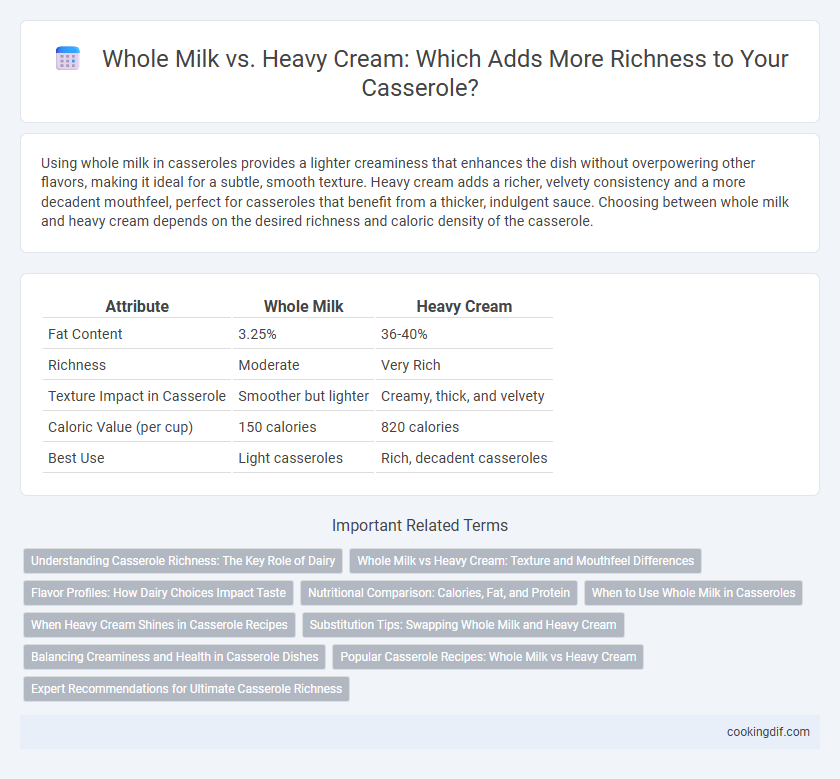 Whole Milk vs. Heavy Cream: Which Adds More Richness to Your Casserole?

Using whole milk in casseroles provides a lighter creaminess that enhances the dish without overpowering other flavors, making it ideal for a subtle, smooth texture. Heavy cream adds a richer, velvety consistency and a more decadent mouthfeel, perfect for casseroles that benefit from a thicker, indulgent sauce. Choosing between whole milk and heavy cream depends on the desired richness and caloric density of the casserole.

| Attribute | Whole Milk | Heavy Cream |
|---|---|---|
| Fat Content | 3.25% | 36-40% |
| Richness | Moderate | Very Rich |
| Texture Impact in Casserole | Smoother but lighter | Creamy, thick, and velvety |
| Caloric Value (per cup) | 150 calories | 820 calories |
| Best Use | Light casseroles | Rich, decadent casseroles |

Important Related Terms

Understanding Casserole Richness: The Key Role of Dairy
Whole Milk vs Heavy Cream: Texture and Mouthfeel Differences
Flavor Profiles: How Dairy Choices Impact Taste
Nutritional Comparison: Calories, Fat, and Protein
When to Use Whole Milk in Casseroles
When Heavy Cream Shines in Casserole Recipes
Substitution Tips: Swapping Whole Milk and Heavy Cream
Balancing Creaminess and Health in Casserole Dishes
Popular Casserole Recipes: Whole Milk vs Heavy Cream
Expert Recommendations for Ultimate Casserole Richness

cookingdif.com