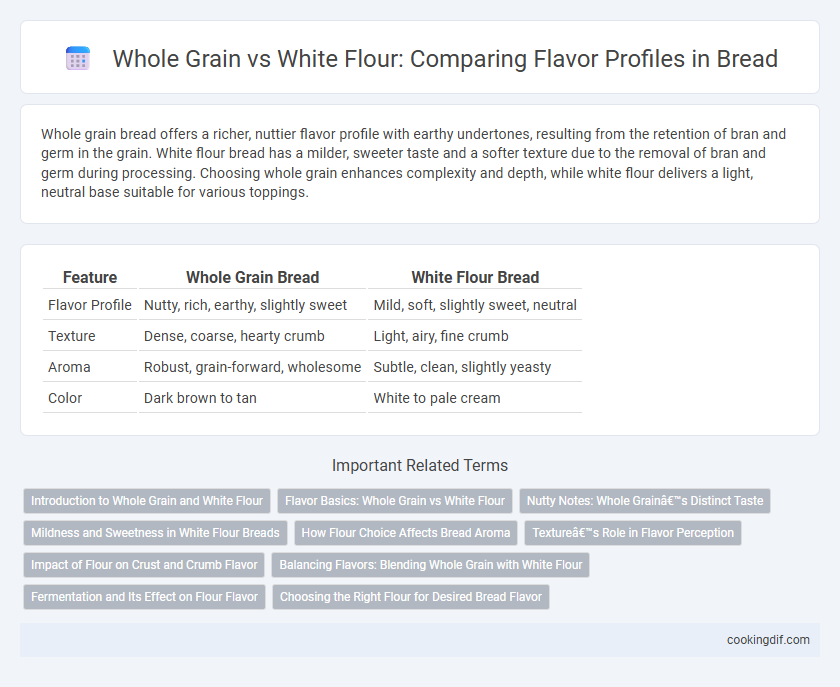 Whole Grain vs White Flour: Comparing Flavor Profiles in Bread

Whole grain bread offers a richer, nuttier flavor profile with earthy undertones, resulting from the retention of bran and germ in the grain. White flour bread has a milder, sweeter taste and a softer texture due to the removal of bran and germ during processing. Choosing whole grain enhances complexity and depth, while white flour delivers a light, neutral base suitable for various toppings.

| Feature | Whole Grain Bread | White Flour Bread |
|---|---|---|
| Flavor Profile | Nutty, rich, earthy, slightly sweet | Mild, soft, slightly sweet, neutral |
| Texture | Dense, coarse, hearty crumb | Light, airy, fine crumb |
| Aroma | Robust, grain-forward, wholesome | Subtle, clean, slightly yeasty |
| Color | Dark brown to tan | White to pale cream |

Important Related Terms

Introduction to Whole Grain and White Flour
Flavor Basics: Whole Grain vs White Flour
Nutty Notes: Whole Grainâ€™s Distinct Taste
Mildness and Sweetness in White Flour Breads
How Flour Choice Affects Bread Aroma
Textureâ€™s Role in Flavor Perception
Impact of Flour on Crust and Crumb Flavor
Balancing Flavors: Blending Whole Grain with White Flour
Fermentation and Its Effect on Flour Flavor
Choosing the Right Flour for Desired Bread Flavor

cookingdif.com