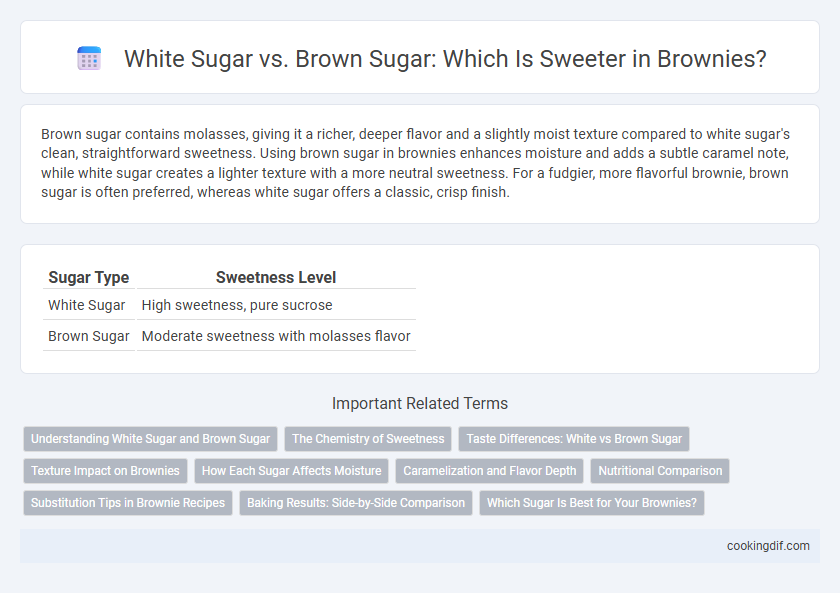 White Sugar vs. Brown Sugar: Which Is Sweeter in Brownies?

Brown sugar contains molasses, giving it a richer, deeper flavor and a slightly moist texture compared to white sugar's clean, straightforward sweetness. Using brown sugar in brownies enhances moisture and adds a subtle caramel note, while white sugar creates a lighter texture with a more neutral sweetness. For a fudgier, more flavorful brownie, brown sugar is often preferred, whereas white sugar offers a classic, crisp finish.

| Sugar Type | Sweetness Level |
|---|---|
| White Sugar | High sweetness, pure sucrose |
| Brown Sugar | Moderate sweetness with molasses flavor |

Important Related Terms

Understanding White Sugar and Brown Sugar
The Chemistry of Sweetness
Taste Differences: White vs Brown Sugar
Texture Impact on Brownies
How Each Sugar Affects Moisture
Caramelization and Flavor Depth
Nutritional Comparison
Substitution Tips in Brownie Recipes
Baking Results: Side-by-Side Comparison
Which Sugar Is Best for Your Brownies?

cookingdif.com