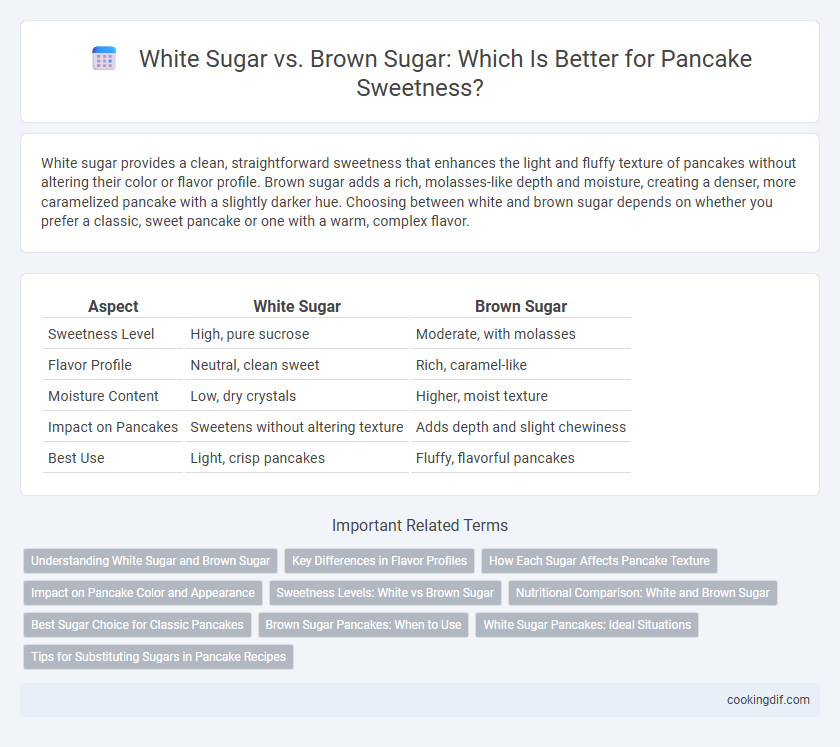 White Sugar vs. Brown Sugar: Which Is Better for Pancake Sweetness?

White sugar provides a clean, straightforward sweetness that enhances the light and fluffy texture of pancakes without altering their color or flavor profile. Brown sugar adds a rich, molasses-like depth and moisture, creating a denser, more caramelized pancake with a slightly darker hue. Choosing between white and brown sugar depends on whether you prefer a classic, sweet pancake or one with a warm, complex flavor.

| Aspect | White Sugar | Brown Sugar |
|---|---|---|
| Sweetness Level | High, pure sucrose | Moderate, with molasses |
| Flavor Profile | Neutral, clean sweet | Rich, caramel-like |
| Moisture Content | Low, dry crystals | Higher, moist texture |
| Impact on Pancakes | Sweetens without altering texture | Adds depth and slight chewiness |
| Best Use | Light, crisp pancakes | Fluffy, flavorful pancakes |

Important Related Terms

Understanding White Sugar and Brown Sugar
Key Differences in Flavor Profiles
How Each Sugar Affects Pancake Texture
Impact on Pancake Color and Appearance
Sweetness Levels: White vs Brown Sugar
Nutritional Comparison: White and Brown Sugar
Best Sugar Choice for Classic Pancakes
Brown Sugar Pancakes: When to Use
White Sugar Pancakes: Ideal Situations
Tips for Substituting Sugars in Pancake Recipes

cookingdif.com