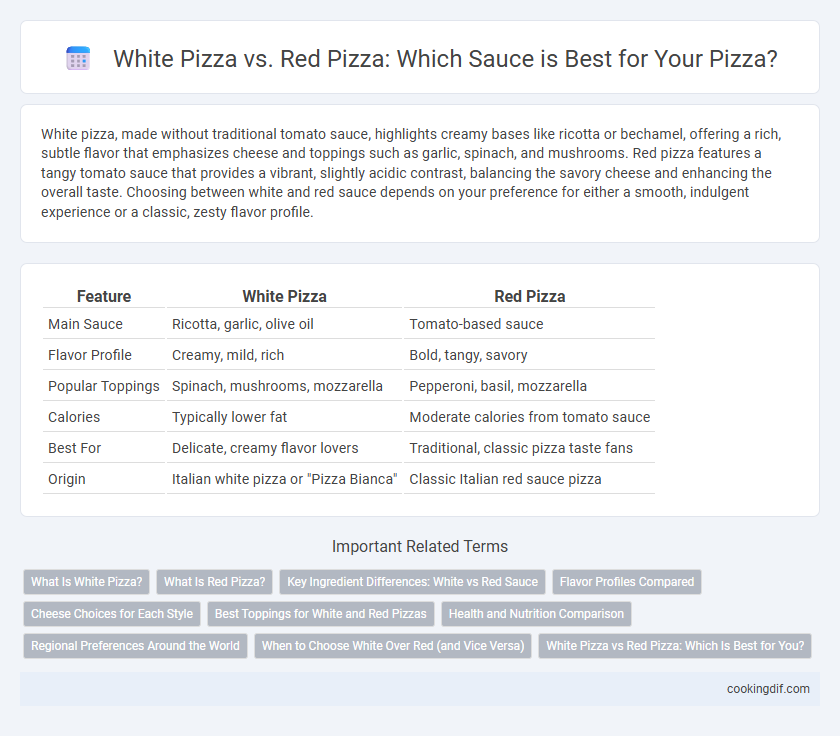 White Pizza vs. Red Pizza: Which Sauce is Best for Your Pizza?

White pizza, made without traditional tomato sauce, highlights creamy bases like ricotta or bechamel, offering a rich, subtle flavor that emphasizes cheese and toppings such as garlic, spinach, and mushrooms. Red pizza features a tangy tomato sauce that provides a vibrant, slightly acidic contrast, balancing the savory cheese and enhancing the overall taste. Choosing between white and red sauce depends on your preference for either a smooth, indulgent experience or a classic, zesty flavor profile.

| Feature | White Pizza | Red Pizza |
|---|---|---|
| Main Sauce | Ricotta, garlic, olive oil | Tomato-based sauce |
| Flavor Profile | Creamy, mild, rich | Bold, tangy, savory |
| Popular Toppings | Spinach, mushrooms, mozzarella | Pepperoni, basil, mozzarella |
| Calories | Typically lower fat | Moderate calories from tomato sauce |
| Best For | Delicate, creamy flavor lovers | Traditional, classic pizza taste fans |
| Origin | Italian white pizza or "Pizza Bianca" | Classic Italian red sauce pizza |

Important Related Terms

What Is White Pizza?
What Is Red Pizza?
Key Ingredient Differences: White vs Red Sauce
Flavor Profiles Compared
Cheese Choices for Each Style
Best Toppings for White and Red Pizzas
Health and Nutrition Comparison
Regional Preferences Around the World
When to Choose White Over Red (and Vice Versa)
White Pizza vs Red Pizza: Which Is Best for You?

cookingdif.com