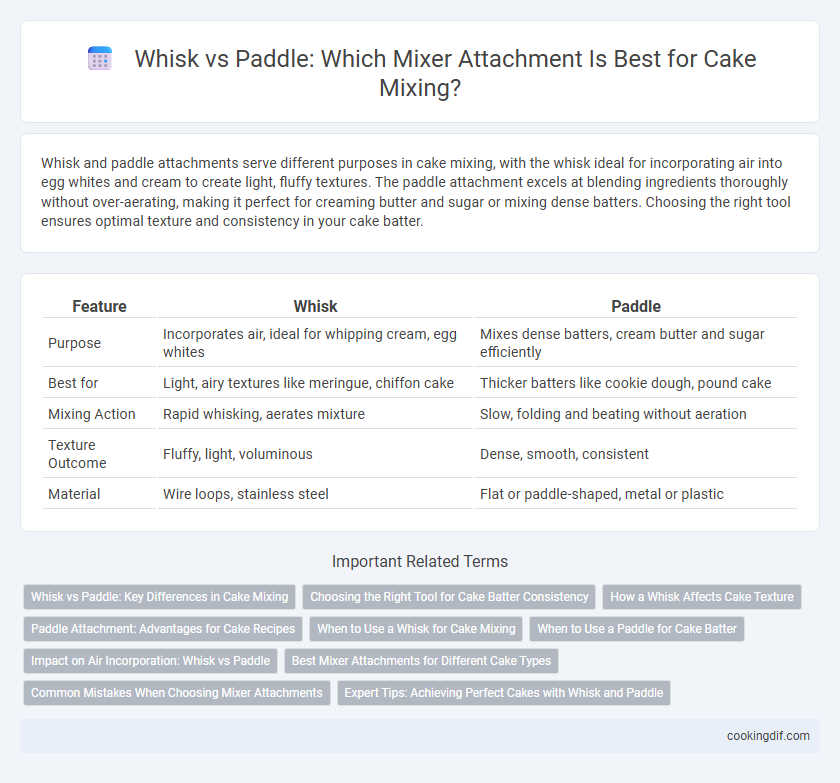 Whisk vs Paddle: Which Mixer Attachment Is Best for Cake Mixing?

Whisk and paddle attachments serve different purposes in cake mixing, with the whisk ideal for incorporating air into egg whites and cream to create light, fluffy textures. The paddle attachment excels at blending ingredients thoroughly without over-aerating, making it perfect for creaming butter and sugar or mixing dense batters. Choosing the right tool ensures optimal texture and consistency in your cake batter.

| Feature | Whisk | Paddle |
|---|---|---|
| Purpose | Incorporates air, ideal for whipping cream, egg whites | Mixes dense batters, cream butter and sugar efficiently |
| Best for | Light, airy textures like meringue, chiffon cake | Thicker batters like cookie dough, pound cake |
| Mixing Action | Rapid whisking, aerates mixture | Slow, folding and beating without aeration |
| Texture Outcome | Fluffy, light, voluminous | Dense, smooth, consistent |
| Material | Wire loops, stainless steel | Flat or paddle-shaped, metal or plastic |

Important Related Terms

Whisk vs Paddle: Key Differences in Cake Mixing
Choosing the Right Tool for Cake Batter Consistency
How a Whisk Affects Cake Texture
Paddle Attachment: Advantages for Cake Recipes
When to Use a Whisk for Cake Mixing
When to Use a Paddle for Cake Batter
Impact on Air Incorporation: Whisk vs Paddle
Best Mixer Attachments for Different Cake Types
Common Mistakes When Choosing Mixer Attachments
Expert Tips: Achieving Perfect Cakes with Whisk and Paddle

cookingdif.com