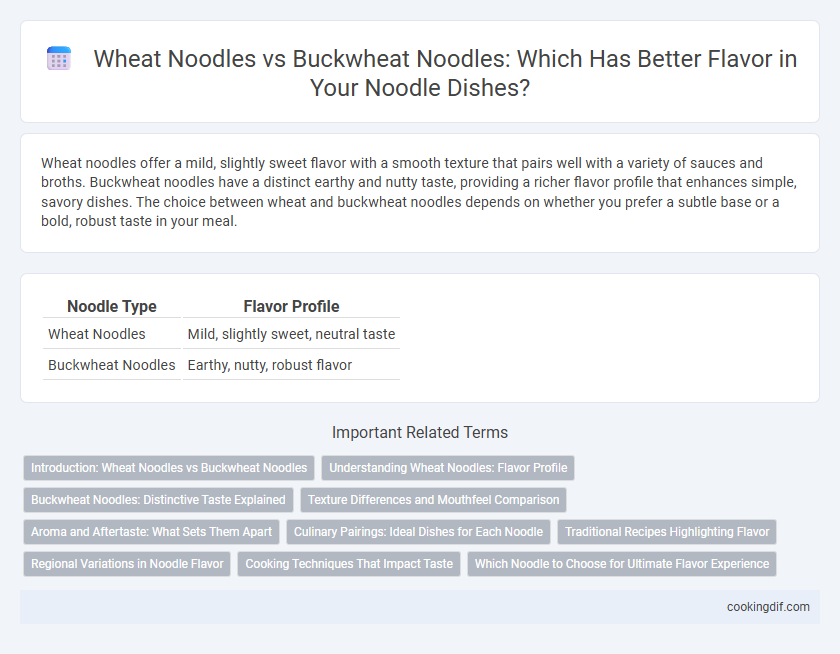 Wheat Noodles vs Buckwheat Noodles: Which Has Better Flavor in Your Noodle Dishes?

Wheat noodles offer a mild, slightly sweet flavor with a smooth texture that pairs well with a variety of sauces and broths. Buckwheat noodles have a distinct earthy and nutty taste, providing a richer flavor profile that enhances simple, savory dishes. The choice between wheat and buckwheat noodles depends on whether you prefer a subtle base or a bold, robust taste in your meal.

| Noodle Type | Flavor Profile |
|---|---|
| Wheat Noodles | Mild, slightly sweet, neutral taste |
| Buckwheat Noodles | Earthy, nutty, robust flavor |

Important Related Terms

Introduction: Wheat Noodles vs Buckwheat Noodles
Understanding Wheat Noodles: Flavor Profile
Buckwheat Noodles: Distinctive Taste Explained
Texture Differences and Mouthfeel Comparison
Aroma and Aftertaste: What Sets Them Apart
Culinary Pairings: Ideal Dishes for Each Noodle
Traditional Recipes Highlighting Flavor
Regional Variations in Noodle Flavor
Cooking Techniques That Impact Taste
Which Noodle to Choose for Ultimate Flavor Experience

cookingdif.com