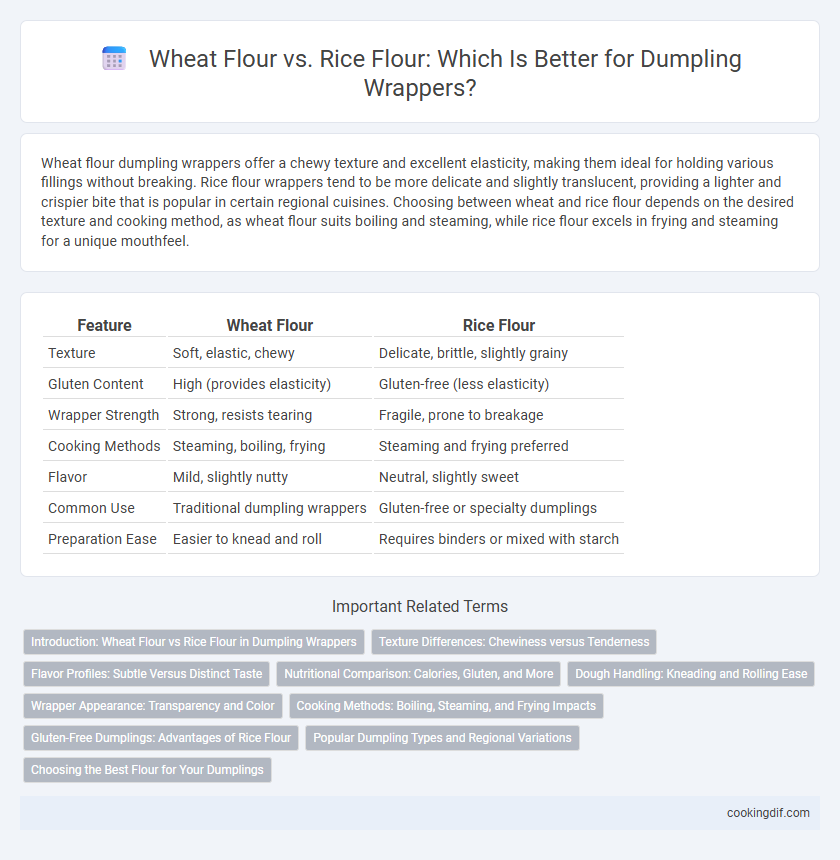 Wheat Flour vs. Rice Flour: Which Is Better for Dumpling Wrappers?

Wheat flour dumpling wrappers offer a chewy texture and excellent elasticity, making them ideal for holding various fillings without breaking. Rice flour wrappers tend to be more delicate and slightly translucent, providing a lighter and crispier bite that is popular in certain regional cuisines. Choosing between wheat and rice flour depends on the desired texture and cooking method, as wheat flour suits boiling and steaming, while rice flour excels in frying and steaming for a unique mouthfeel.

| Feature | Wheat Flour | Rice Flour |
|---|---|---|
| Texture | Soft, elastic, chewy | Delicate, brittle, slightly grainy |
| Gluten Content | High (provides elasticity) | Gluten-free (less elasticity) |
| Wrapper Strength | Strong, resists tearing | Fragile, prone to breakage |
| Cooking Methods | Steaming, boiling, frying | Steaming and frying preferred |
| Flavor | Mild, slightly nutty | Neutral, slightly sweet |
| Common Use | Traditional dumpling wrappers | Gluten-free or specialty dumplings |
| Preparation Ease | Easier to knead and roll | Requires binders or mixed with starch |

Important Related Terms

Introduction: Wheat Flour vs Rice Flour in Dumpling Wrappers
Texture Differences: Chewiness versus Tenderness
Flavor Profiles: Subtle Versus Distinct Taste
Nutritional Comparison: Calories, Gluten, and More
Dough Handling: Kneading and Rolling Ease
Wrapper Appearance: Transparency and Color
Cooking Methods: Boiling, Steaming, and Frying Impacts
Gluten-Free Dumplings: Advantages of Rice Flour
Popular Dumpling Types and Regional Variations
Choosing the Best Flour for Your Dumplings

cookingdif.com