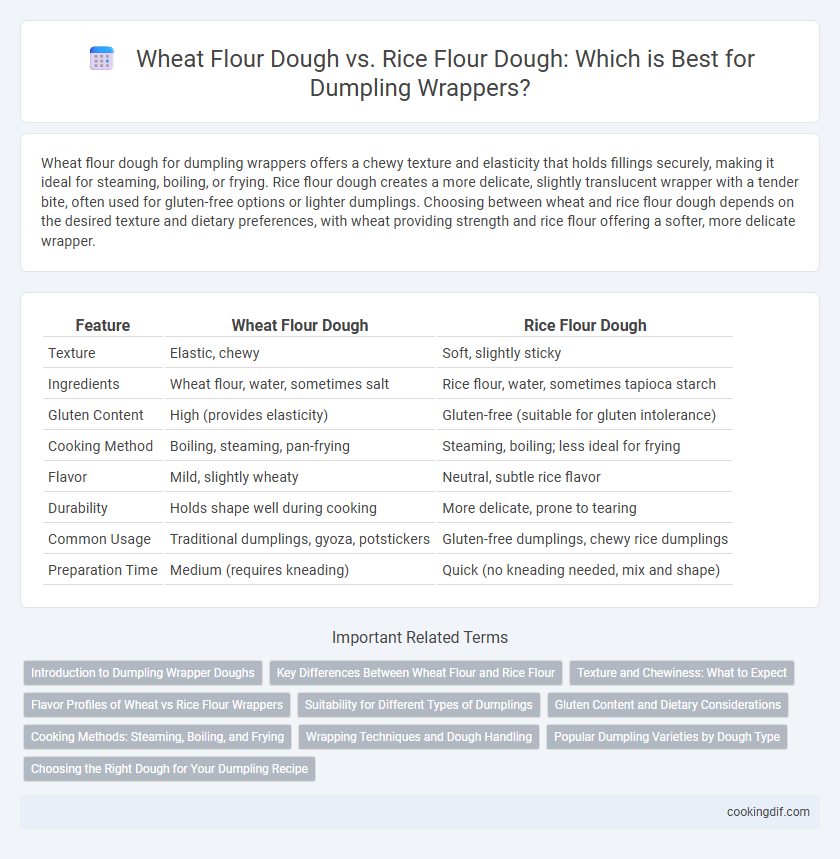 Wheat Flour Dough vs. Rice Flour Dough: Which is Best for Dumpling Wrappers?

Wheat flour dough for dumpling wrappers offers a chewy texture and elasticity that holds fillings securely, making it ideal for steaming, boiling, or frying. Rice flour dough creates a more delicate, slightly translucent wrapper with a tender bite, often used for gluten-free options or lighter dumplings. Choosing between wheat and rice flour dough depends on the desired texture and dietary preferences, with wheat providing strength and rice flour offering a softer, more delicate wrapper.

| Feature | Wheat Flour Dough | Rice Flour Dough |
|---|---|---|
| Texture | Elastic, chewy | Soft, slightly sticky |
| Ingredients | Wheat flour, water, sometimes salt | Rice flour, water, sometimes tapioca starch |
| Gluten Content | High (provides elasticity) | Gluten-free (suitable for gluten intolerance) |
| Cooking Method | Boiling, steaming, pan-frying | Steaming, boiling; less ideal for frying |
| Flavor | Mild, slightly wheaty | Neutral, subtle rice flavor |
| Durability | Holds shape well during cooking | More delicate, prone to tearing |
| Common Usage | Traditional dumplings, gyoza, potstickers | Gluten-free dumplings, chewy rice dumplings |
| Preparation Time | Medium (requires kneading) | Quick (no kneading needed, mix and shape) |

Important Related Terms

Introduction to Dumpling Wrapper Doughs
Key Differences Between Wheat Flour and Rice Flour
Texture and Chewiness: What to Expect
Flavor Profiles of Wheat vs Rice Flour Wrappers
Suitability for Different Types of Dumplings
Gluten Content and Dietary Considerations
Cooking Methods: Steaming, Boiling, and Frying
Wrapping Techniques and Dough Handling
Popular Dumpling Varieties by Dough Type
Choosing the Right Dough for Your Dumpling Recipe

cookingdif.com