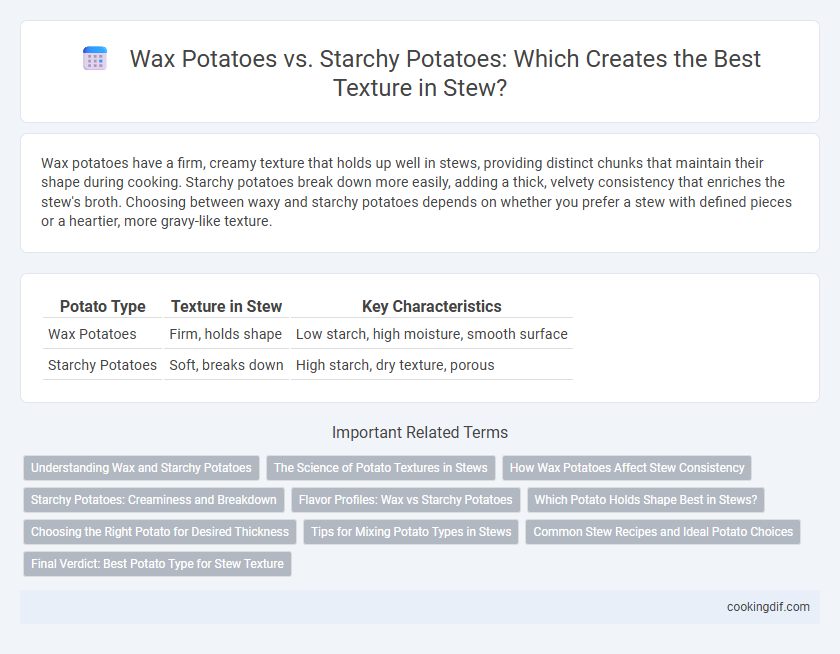 Wax Potatoes vs. Starchy Potatoes: Which Creates the Best Texture in Stew?

Wax potatoes have a firm, creamy texture that holds up well in stews, providing distinct chunks that maintain their shape during cooking. Starchy potatoes break down more easily, adding a thick, velvety consistency that enriches the stew's broth. Choosing between waxy and starchy potatoes depends on whether you prefer a stew with defined pieces or a heartier, more gravy-like texture.

| Potato Type | Texture in Stew | Key Characteristics |
|---|---|---|
| Wax Potatoes | Firm, holds shape | Low starch, high moisture, smooth surface |
| Starchy Potatoes | Soft, breaks down | High starch, dry texture, porous |

Important Related Terms

Understanding Wax and Starchy Potatoes
The Science of Potato Textures in Stews
How Wax Potatoes Affect Stew Consistency
Starchy Potatoes: Creaminess and Breakdown
Flavor Profiles: Wax vs Starchy Potatoes
Which Potato Holds Shape Best in Stews?
Choosing the Right Potato for Desired Thickness
Tips for Mixing Potato Types in Stews
Common Stew Recipes and Ideal Potato Choices
Final Verdict: Best Potato Type for Stew Texture

cookingdif.com