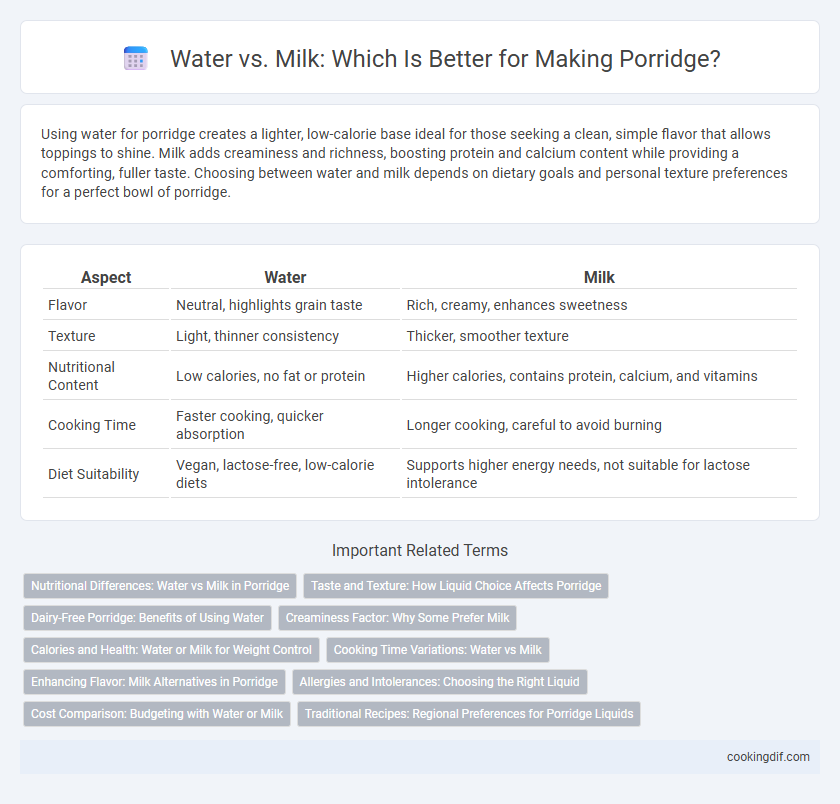 Water vs. Milk: Which Is Better for Making Porridge?

Using water for porridge creates a lighter, low-calorie base ideal for those seeking a clean, simple flavor that allows toppings to shine. Milk adds creaminess and richness, boosting protein and calcium content while providing a comforting, fuller taste. Choosing between water and milk depends on dietary goals and personal texture preferences for a perfect bowl of porridge.

| Aspect | Water | Milk |
|---|---|---|
| Flavor | Neutral, highlights grain taste | Rich, creamy, enhances sweetness |
| Texture | Light, thinner consistency | Thicker, smoother texture |
| Nutritional Content | Low calories, no fat or protein | Higher calories, contains protein, calcium, and vitamins |
| Cooking Time | Faster cooking, quicker absorption | Longer cooking, careful to avoid burning |
| Diet Suitability | Vegan, lactose-free, low-calorie diets | Supports higher energy needs, not suitable for lactose intolerance |

Important Related Terms

Nutritional Differences: Water vs Milk in Porridge

Taste and Texture: How Liquid Choice Affects Porridge

Dairy-Free Porridge: Benefits of Using Water

Creaminess Factor: Why Some Prefer Milk

Calories and Health: Water or Milk for Weight Control

Cooking Time Variations: Water vs Milk

Enhancing Flavor: Milk Alternatives in Porridge

Allergies and Intolerances: Choosing the Right Liquid

Cost Comparison: Budgeting with Water or Milk

Traditional Recipes: Regional Preferences for Porridge Liquids

cookingdif.com