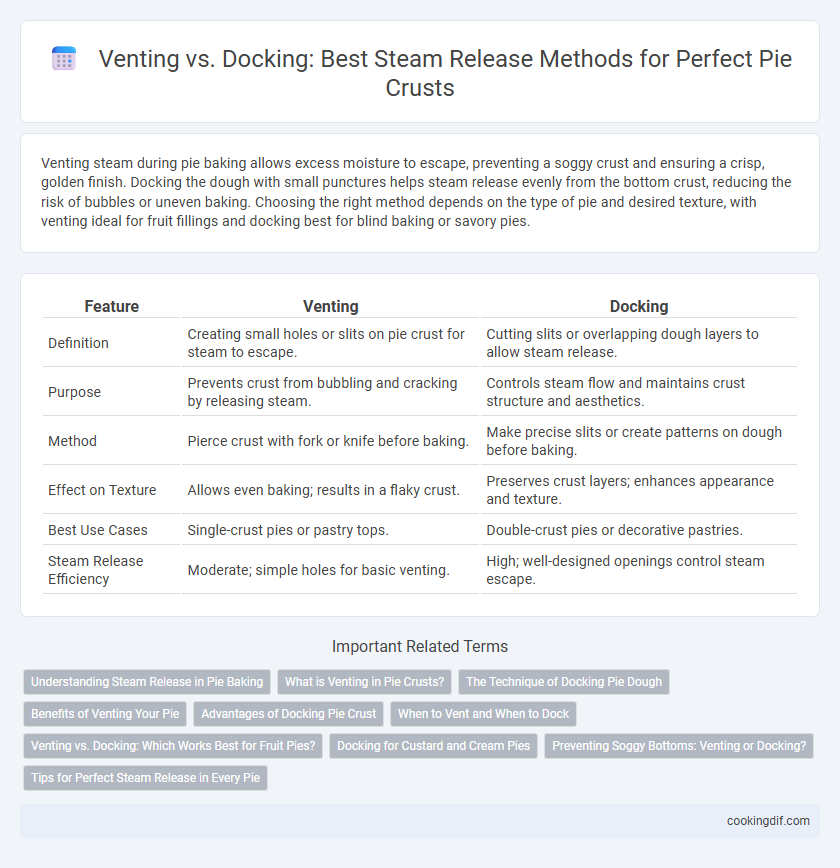 Venting vs. Docking: Best Steam Release Methods for Perfect Pie Crusts

Venting steam during pie baking allows excess moisture to escape, preventing a soggy crust and ensuring a crisp, golden finish. Docking the dough with small punctures helps steam release evenly from the bottom crust, reducing the risk of bubbles or uneven baking. Choosing the right method depends on the type of pie and desired texture, with venting ideal for fruit fillings and docking best for blind baking or savory pies.

| Feature | Venting | Docking |
|---|---|---|
| Definition | Creating small holes or slits on pie crust for steam to escape. | Cutting slits or overlapping dough layers to allow steam release. |
| Purpose | Prevents crust from bubbling and cracking by releasing steam. | Controls steam flow and maintains crust structure and aesthetics. |
| Method | Pierce crust with fork or knife before baking. | Make precise slits or create patterns on dough before baking. |
| Effect on Texture | Allows even baking; results in a flaky crust. | Preserves crust layers; enhances appearance and texture. |
| Best Use Cases | Single-crust pies or pastry tops. | Double-crust pies or decorative pastries. |
| Steam Release Efficiency | Moderate; simple holes for basic venting. | High; well-designed openings control steam escape. |

Important Related Terms

Understanding Steam Release in Pie Baking
What is Venting in Pie Crusts?
The Technique of Docking Pie Dough
Benefits of Venting Your Pie
Advantages of Docking Pie Crust
When to Vent and When to Dock
Venting vs. Docking: Which Works Best for Fruit Pies?
Docking for Custard and Cream Pies
Preventing Soggy Bottoms: Venting or Docking?
Tips for Perfect Steam Release in Every Pie

cookingdif.com