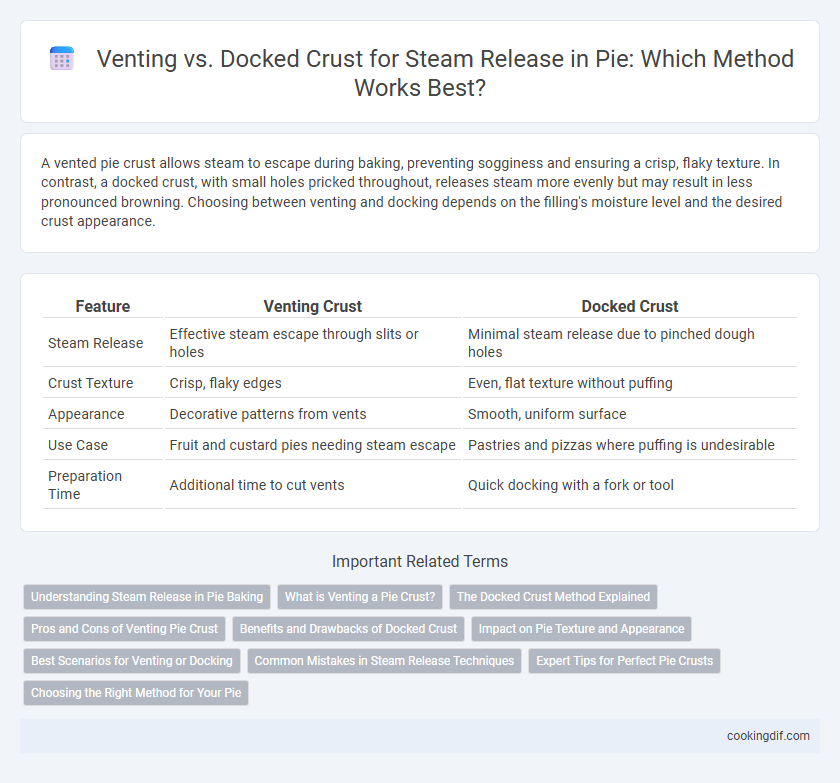 Venting vs. Docked Crust for Steam Release in Pie: Which Method Works Best?

A vented pie crust allows steam to escape during baking, preventing sogginess and ensuring a crisp, flaky texture. In contrast, a docked crust, with small holes pricked throughout, releases steam more evenly but may result in less pronounced browning. Choosing between venting and docking depends on the filling's moisture level and the desired crust appearance.

| Feature | Venting Crust | Docked Crust |
|---|---|---|
| Steam Release | Effective steam escape through slits or holes | Minimal steam release due to pinched dough holes |
| Crust Texture | Crisp, flaky edges | Even, flat texture without puffing |
| Appearance | Decorative patterns from vents | Smooth, uniform surface |
| Use Case | Fruit and custard pies needing steam escape | Pastries and pizzas where puffing is undesirable |
| Preparation Time | Additional time to cut vents | Quick docking with a fork or tool |

Important Related Terms

Understanding Steam Release in Pie Baking

What is Venting a Pie Crust?

The Docked Crust Method Explained

Pros and Cons of Venting Pie Crust

Benefits and Drawbacks of Docked Crust

Impact on Pie Texture and Appearance

Best Scenarios for Venting or Docking

Common Mistakes in Steam Release Techniques

Expert Tips for Perfect Pie Crusts

Choosing the Right Method for Your Pie

cookingdif.com