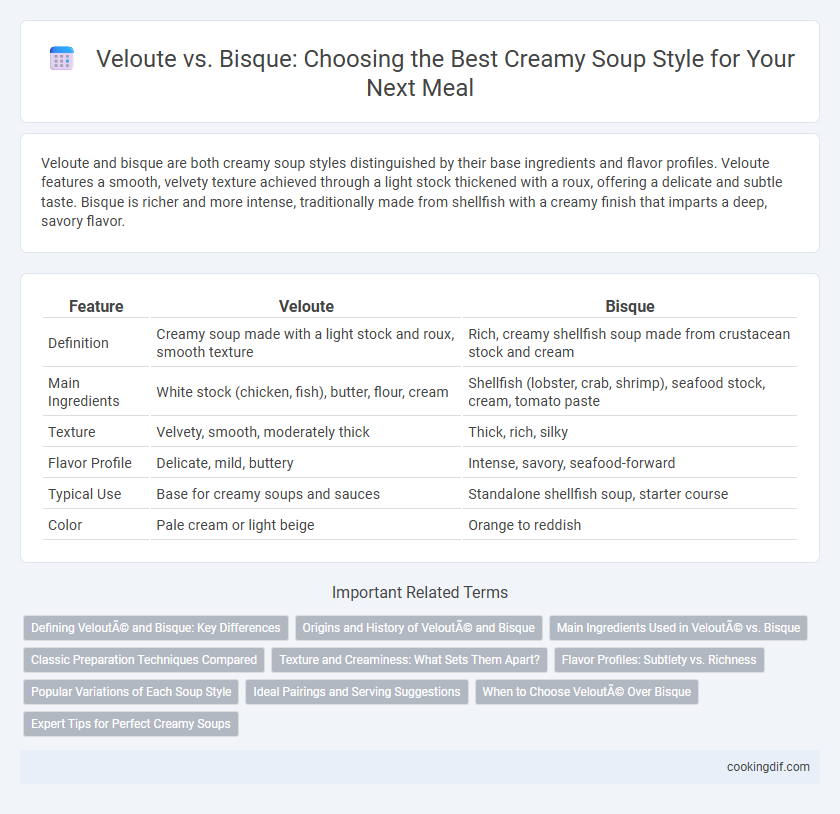 Veloute vs. Bisque: Choosing the Best Creamy Soup Style for Your Next Meal

Veloute and bisque are both creamy soup styles distinguished by their base ingredients and flavor profiles. Veloute features a smooth, velvety texture achieved through a light stock thickened with a roux, offering a delicate and subtle taste. Bisque is richer and more intense, traditionally made from shellfish with a creamy finish that imparts a deep, savory flavor.

| Feature | Veloute | Bisque |
|---|---|---|
| Definition | Creamy soup made with a light stock and roux, smooth texture | Rich, creamy shellfish soup made from crustacean stock and cream |
| Main Ingredients | White stock (chicken, fish), butter, flour, cream | Shellfish (lobster, crab, shrimp), seafood stock, cream, tomato paste |
| Texture | Velvety, smooth, moderately thick | Thick, rich, silky |
| Flavor Profile | Delicate, mild, buttery | Intense, savory, seafood-forward |
| Typical Use | Base for creamy soups and sauces | Standalone shellfish soup, starter course |
| Color | Pale cream or light beige | Orange to reddish |

Important Related Terms

Defining VeloutÃ© and Bisque: Key Differences
Origins and History of VeloutÃ© and Bisque
Main Ingredients Used in VeloutÃ© vs. Bisque
Classic Preparation Techniques Compared
Texture and Creaminess: What Sets Them Apart?
Flavor Profiles: Subtlety vs. Richness
Popular Variations of Each Soup Style
Ideal Pairings and Serving Suggestions
When to Choose VeloutÃ© Over Bisque
Expert Tips for Perfect Creamy Soups

cookingdif.com