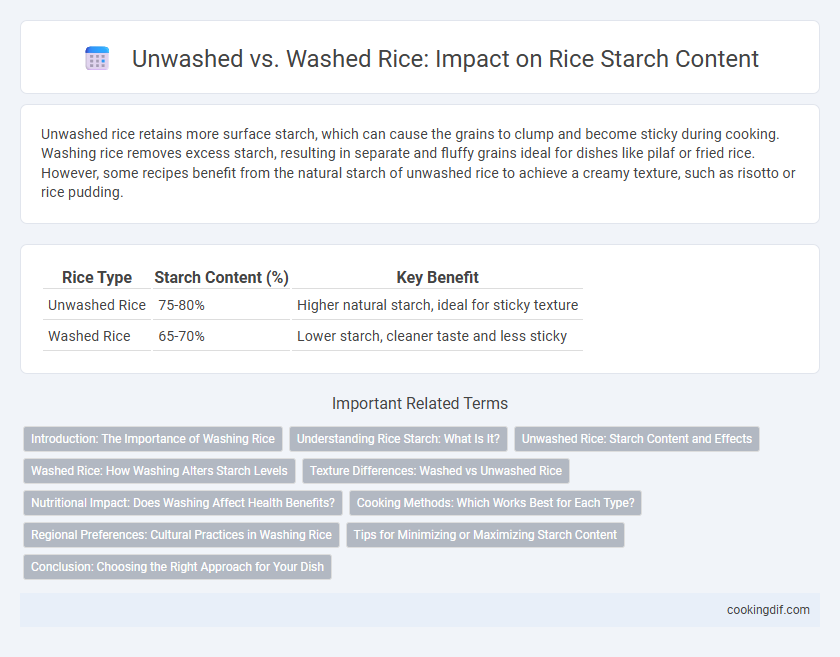 Unwashed vs. Washed Rice: Impact on Rice Starch Content

Unwashed rice retains more surface starch, which can cause the grains to clump and become sticky during cooking. Washing rice removes excess starch, resulting in separate and fluffy grains ideal for dishes like pilaf or fried rice. However, some recipes benefit from the natural starch of unwashed rice to achieve a creamy texture, such as risotto or rice pudding.

| Rice Type | Starch Content (%) | Key Benefit |
|---|---|---|
| Unwashed Rice | 75-80% | Higher natural starch, ideal for sticky texture |
| Washed Rice | 65-70% | Lower starch, cleaner taste and less sticky |

Important Related Terms

Introduction: The Importance of Washing Rice
Understanding Rice Starch: What Is It?
Unwashed Rice: Starch Content and Effects
Washed Rice: How Washing Alters Starch Levels
Texture Differences: Washed vs Unwashed Rice
Nutritional Impact: Does Washing Affect Health Benefits?
Cooking Methods: Which Works Best for Each Type?
Regional Preferences: Cultural Practices in Washing Rice
Tips for Minimizing or Maximizing Starch Content
Conclusion: Choosing the Right Approach for Your Dish

cookingdif.com