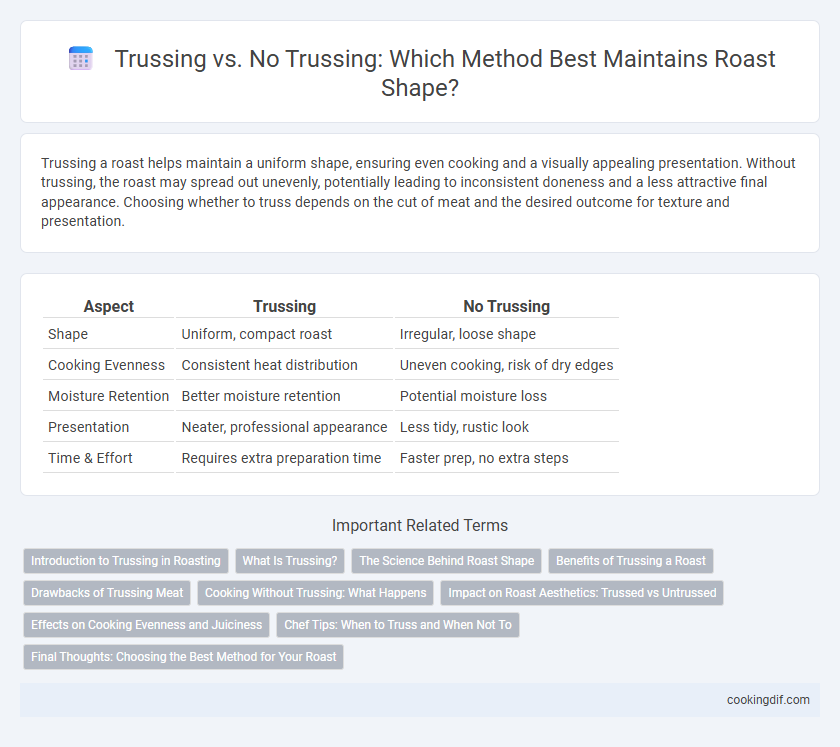 Trussing vs. No Trussing: Which Method Best Maintains Roast Shape?

Trussing a roast helps maintain a uniform shape, ensuring even cooking and a visually appealing presentation. Without trussing, the roast may spread out unevenly, potentially leading to inconsistent doneness and a less attractive final appearance. Choosing whether to truss depends on the cut of meat and the desired outcome for texture and presentation.

| Aspect | Trussing | No Trussing |
|---|---|---|
| Shape | Uniform, compact roast | Irregular, loose shape |
| Cooking Evenness | Consistent heat distribution | Uneven cooking, risk of dry edges |
| Moisture Retention | Better moisture retention | Potential moisture loss |
| Presentation | Neater, professional appearance | Less tidy, rustic look |
| Time & Effort | Requires extra preparation time | Faster prep, no extra steps |

Important Related Terms

Introduction to Trussing in Roasting
What Is Trussing?
The Science Behind Roast Shape
Benefits of Trussing a Roast
Drawbacks of Trussing Meat
Cooking Without Trussing: What Happens
Impact on Roast Aesthetics: Trussed vs Untrussed
Effects on Cooking Evenness and Juiciness
Chef Tips: When to Truss and When Not To
Final Thoughts: Choosing the Best Method for Your Roast

cookingdif.com