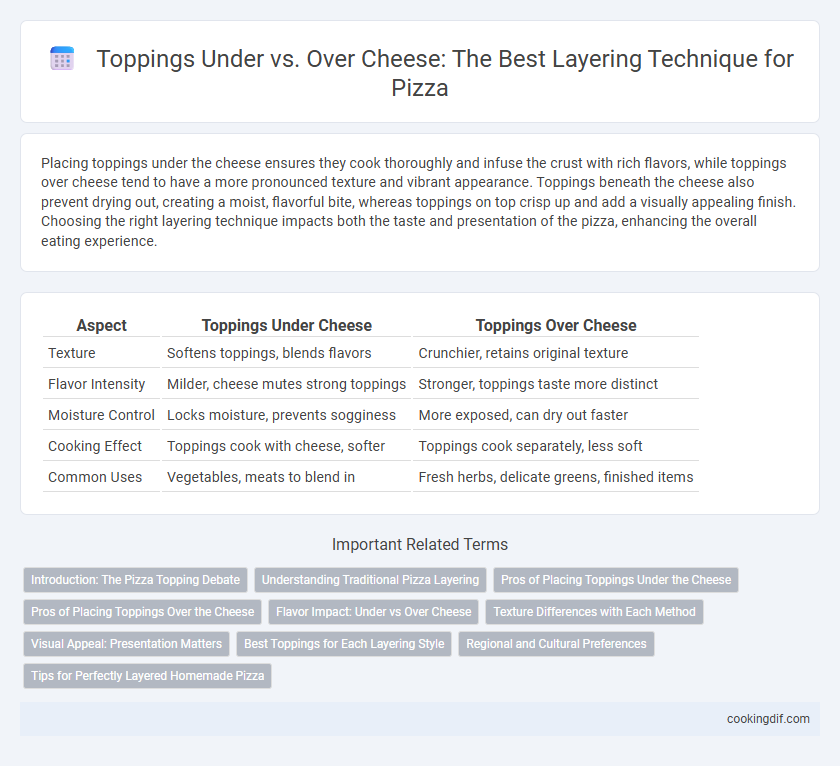 Toppings Under vs. Over Cheese: The Best Layering Technique for Pizza

Placing toppings under the cheese ensures they cook thoroughly and infuse the crust with rich flavors, while toppings over cheese tend to have a more pronounced texture and vibrant appearance. Toppings beneath the cheese also prevent drying out, creating a moist, flavorful bite, whereas toppings on top crisp up and add a visually appealing finish. Choosing the right layering technique impacts both the taste and presentation of the pizza, enhancing the overall eating experience.

| Aspect | Toppings Under Cheese | Toppings Over Cheese |
|---|---|---|
| Texture | Softens toppings, blends flavors | Crunchier, retains original texture |
| Flavor Intensity | Milder, cheese mutes strong toppings | Stronger, toppings taste more distinct |
| Moisture Control | Locks moisture, prevents sogginess | More exposed, can dry out faster |
| Cooking Effect | Toppings cook with cheese, softer | Toppings cook separately, less soft |
| Common Uses | Vegetables, meats to blend in | Fresh herbs, delicate greens, finished items |

Important Related Terms

Introduction: The Pizza Topping Debate
Understanding Traditional Pizza Layering
Pros of Placing Toppings Under the Cheese
Pros of Placing Toppings Over the Cheese
Flavor Impact: Under vs Over Cheese
Texture Differences with Each Method
Visual Appeal: Presentation Matters
Best Toppings for Each Layering Style
Regional and Cultural Preferences
Tips for Perfectly Layered Homemade Pizza

cookingdif.com