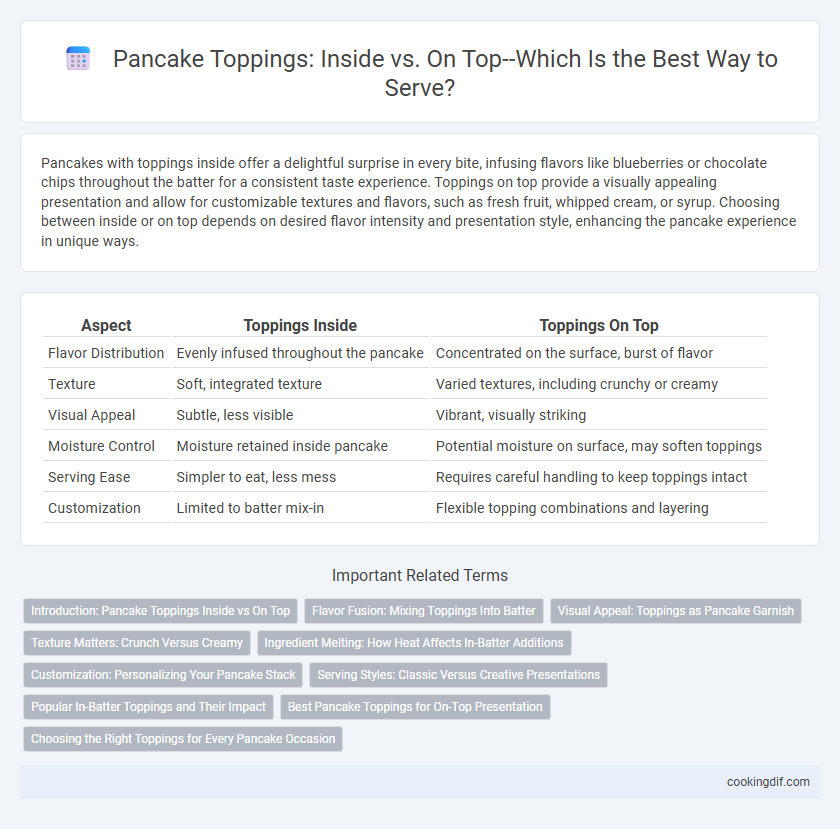 Pancake Toppings: Inside vs. On Top--Which Is the Best Way to Serve?

Pancakes with toppings inside offer a delightful surprise in every bite, infusing flavors like blueberries or chocolate chips throughout the batter for a consistent taste experience. Toppings on top provide a visually appealing presentation and allow for customizable textures and flavors, such as fresh fruit, whipped cream, or syrup. Choosing between inside or on top depends on desired flavor intensity and presentation style, enhancing the pancake experience in unique ways.

| Aspect | Toppings Inside | Toppings On Top |
|---|---|---|
| Flavor Distribution | Evenly infused throughout the pancake | Concentrated on the surface, burst of flavor |
| Texture | Soft, integrated texture | Varied textures, including crunchy or creamy |
| Visual Appeal | Subtle, less visible | Vibrant, visually striking |
| Moisture Control | Moisture retained inside pancake | Potential moisture on surface, may soften toppings |
| Serving Ease | Simpler to eat, less mess | Requires careful handling to keep toppings intact |
| Customization | Limited to batter mix-in | Flexible topping combinations and layering |

Important Related Terms

Introduction: Pancake Toppings Inside vs On Top
Flavor Fusion: Mixing Toppings Into Batter
Visual Appeal: Toppings as Pancake Garnish
Texture Matters: Crunch Versus Creamy
Ingredient Melting: How Heat Affects In-Batter Additions
Customization: Personalizing Your Pancake Stack
Serving Styles: Classic Versus Creative Presentations
Popular In-Batter Toppings and Their Impact
Best Pancake Toppings for On-Top Presentation
Choosing the Right Toppings for Every Pancake Occasion

cookingdif.com