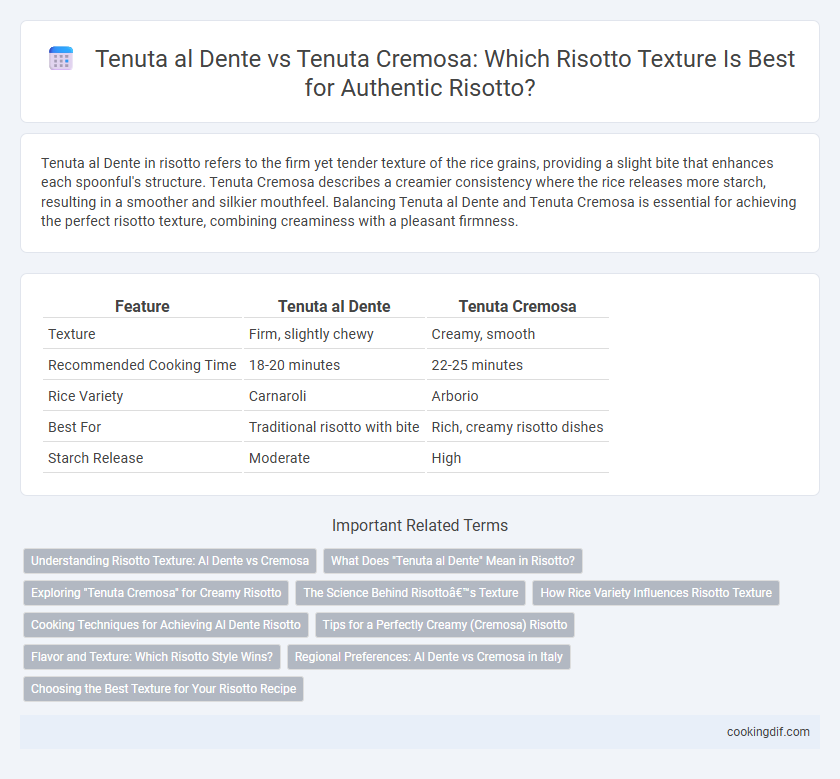 Tenuta al Dente vs Tenuta Cremosa: Which Risotto Texture Is Best for Authentic Risotto?

Tenuta al Dente in risotto refers to the firm yet tender texture of the rice grains, providing a slight bite that enhances each spoonful's structure. Tenuta Cremosa describes a creamier consistency where the rice releases more starch, resulting in a smoother and silkier mouthfeel. Balancing Tenuta al Dente and Tenuta Cremosa is essential for achieving the perfect risotto texture, combining creaminess with a pleasant firmness.

| Feature | Tenuta al Dente | Tenuta Cremosa |
|---|---|---|
| Texture | Firm, slightly chewy | Creamy, smooth |
| Recommended Cooking Time | 18-20 minutes | 22-25 minutes |
| Rice Variety | Carnaroli | Arborio |
| Best For | Traditional risotto with bite | Rich, creamy risotto dishes |
| Starch Release | Moderate | High |

Important Related Terms

Understanding Risotto Texture: Al Dente vs Cremosa

What Does "Tenuta al Dente" Mean in Risotto?

Exploring "Tenuta Cremosa" for Creamy Risotto

The Science Behind Risottoâ€™s Texture

How Rice Variety Influences Risotto Texture

Cooking Techniques for Achieving Al Dente Risotto

Tips for a Perfectly Creamy (Cremosa) Risotto

Flavor and Texture: Which Risotto Style Wins?

Regional Preferences: Al Dente vs Cremosa in Italy

Choosing the Best Texture for Your Risotto Recipe

cookingdif.com