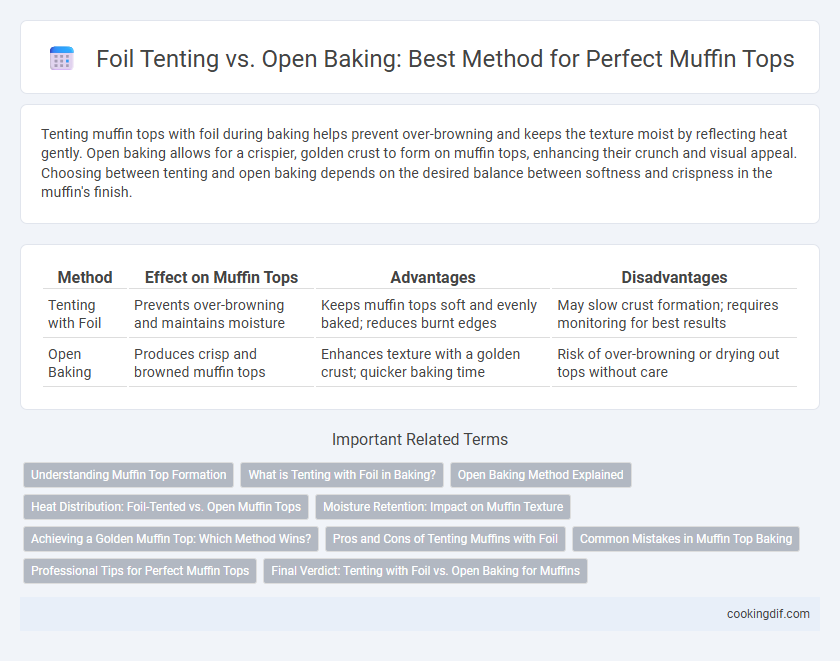 Foil Tenting vs. Open Baking: Best Method for Perfect Muffin Tops

Tenting muffin tops with foil during baking helps prevent over-browning and keeps the texture moist by reflecting heat gently. Open baking allows for a crispier, golden crust to form on muffin tops, enhancing their crunch and visual appeal. Choosing between tenting and open baking depends on the desired balance between softness and crispness in the muffin's finish.

| Method | Effect on Muffin Tops | Advantages | Disadvantages |
|---|---|---|---|
| Tenting with Foil | Prevents over-browning and maintains moisture | Keeps muffin tops soft and evenly baked; reduces burnt edges | May slow crust formation; requires monitoring for best results |
| Open Baking | Produces crisp and browned muffin tops | Enhances texture with a golden crust; quicker baking time | Risk of over-browning or drying out tops without care |

Important Related Terms

Understanding Muffin Top Formation
What is Tenting with Foil in Baking?
Open Baking Method Explained
Heat Distribution: Foil-Tented vs. Open Muffin Tops
Moisture Retention: Impact on Muffin Texture
Achieving a Golden Muffin Top: Which Method Wins?
Pros and Cons of Tenting Muffins with Foil
Common Mistakes in Muffin Top Baking
Professional Tips for Perfect Muffin Tops
Final Verdict: Tenting with Foil vs. Open Baking for Muffins

cookingdif.com