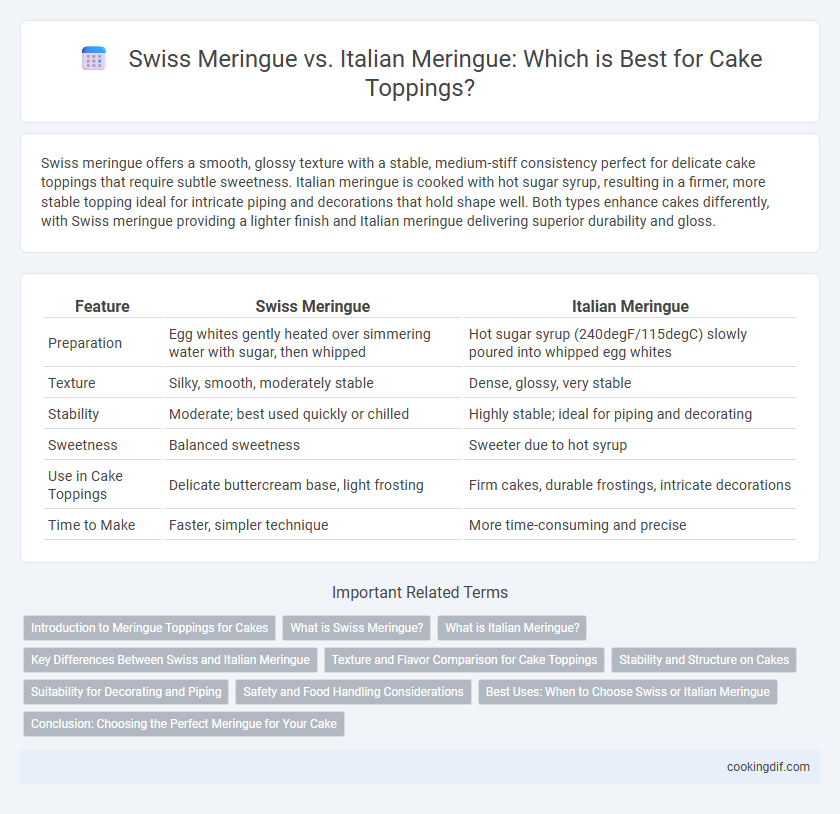 Swiss Meringue vs. Italian Meringue: Which is Best for Cake Toppings?

Swiss meringue offers a smooth, glossy texture with a stable, medium-stiff consistency perfect for delicate cake toppings that require subtle sweetness. Italian meringue is cooked with hot sugar syrup, resulting in a firmer, more stable topping ideal for intricate piping and decorations that hold shape well. Both types enhance cakes differently, with Swiss meringue providing a lighter finish and Italian meringue delivering superior durability and gloss.

| Feature | Swiss Meringue | Italian Meringue |
|---|---|---|
| Preparation | Egg whites gently heated over simmering water with sugar, then whipped | Hot sugar syrup (240degF/115degC) slowly poured into whipped egg whites |
| Texture | Silky, smooth, moderately stable | Dense, glossy, very stable |
| Stability | Moderate; best used quickly or chilled | Highly stable; ideal for piping and decorating |
| Sweetness | Balanced sweetness | Sweeter due to hot syrup |
| Use in Cake Toppings | Delicate buttercream base, light frosting | Firm cakes, durable frostings, intricate decorations |
| Time to Make | Faster, simpler technique | More time-consuming and precise |

Important Related Terms

Introduction to Meringue Toppings for Cakes
What is Swiss Meringue?
What is Italian Meringue?
Key Differences Between Swiss and Italian Meringue
Texture and Flavor Comparison for Cake Toppings
Stability and Structure on Cakes
Suitability for Decorating and Piping
Safety and Food Handling Considerations
Best Uses: When to Choose Swiss or Italian Meringue
Conclusion: Choosing the Perfect Meringue for Your Cake

cookingdif.com