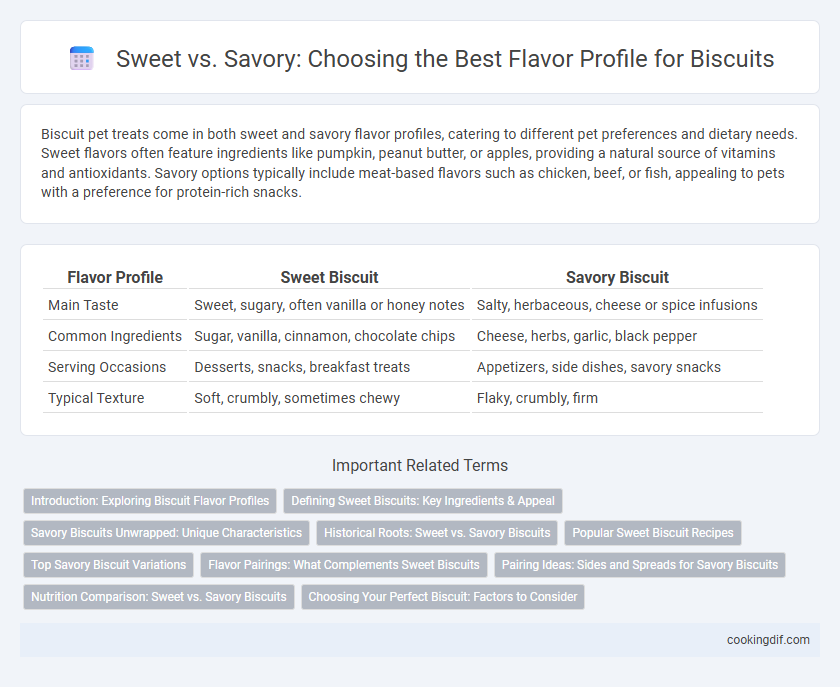 Sweet vs. Savory: Choosing the Best Flavor Profile for Biscuits

Biscuit pet treats come in both sweet and savory flavor profiles, catering to different pet preferences and dietary needs. Sweet flavors often feature ingredients like pumpkin, peanut butter, or apples, providing a natural source of vitamins and antioxidants. Savory options typically include meat-based flavors such as chicken, beef, or fish, appealing to pets with a preference for protein-rich snacks.

| Flavor Profile | Sweet Biscuit | Savory Biscuit |
|---|---|---|
| Main Taste | Sweet, sugary, often vanilla or honey notes | Salty, herbaceous, cheese or spice infusions |
| Common Ingredients | Sugar, vanilla, cinnamon, chocolate chips | Cheese, herbs, garlic, black pepper |
| Serving Occasions | Desserts, snacks, breakfast treats | Appetizers, side dishes, savory snacks |
| Typical Texture | Soft, crumbly, sometimes chewy | Flaky, crumbly, firm |

Important Related Terms

Introduction: Exploring Biscuit Flavor Profiles
Defining Sweet Biscuits: Key Ingredients & Appeal
Savory Biscuits Unwrapped: Unique Characteristics
Historical Roots: Sweet vs. Savory Biscuits
Popular Sweet Biscuit Recipes
Top Savory Biscuit Variations
Flavor Pairings: What Complements Sweet Biscuits
Pairing Ideas: Sides and Spreads for Savory Biscuits
Nutrition Comparison: Sweet vs. Savory Biscuits
Choosing Your Perfect Biscuit: Factors to Consider

cookingdif.com