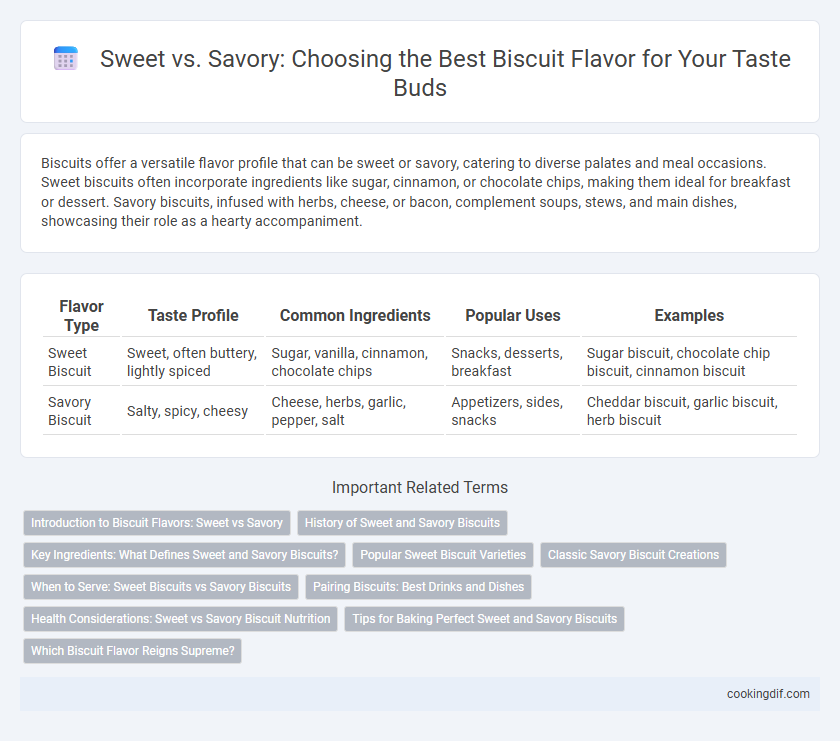 Sweet vs. Savory: Choosing the Best Biscuit Flavor for Your Taste Buds

Biscuits offer a versatile flavor profile that can be sweet or savory, catering to diverse palates and meal occasions. Sweet biscuits often incorporate ingredients like sugar, cinnamon, or chocolate chips, making them ideal for breakfast or dessert. Savory biscuits, infused with herbs, cheese, or bacon, complement soups, stews, and main dishes, showcasing their role as a hearty accompaniment.

| Flavor Type | Taste Profile | Common Ingredients | Popular Uses | Examples |
|---|---|---|---|---|
| Sweet Biscuit | Sweet, often buttery, lightly spiced | Sugar, vanilla, cinnamon, chocolate chips | Snacks, desserts, breakfast | Sugar biscuit, chocolate chip biscuit, cinnamon biscuit |
| Savory Biscuit | Salty, spicy, cheesy | Cheese, herbs, garlic, pepper, salt | Appetizers, sides, snacks | Cheddar biscuit, garlic biscuit, herb biscuit |

Important Related Terms

Introduction to Biscuit Flavors: Sweet vs Savory
History of Sweet and Savory Biscuits
Key Ingredients: What Defines Sweet and Savory Biscuits?
Popular Sweet Biscuit Varieties
Classic Savory Biscuit Creations
When to Serve: Sweet Biscuits vs Savory Biscuits
Pairing Biscuits: Best Drinks and Dishes
Health Considerations: Sweet vs Savory Biscuit Nutrition
Tips for Baking Perfect Sweet and Savory Biscuits
Which Biscuit Flavor Reigns Supreme?

cookingdif.com