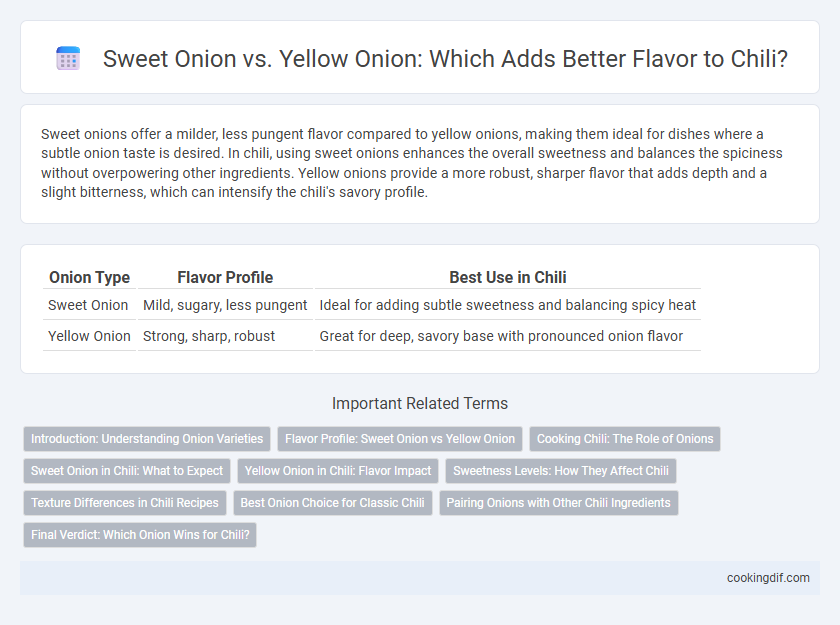 Sweet Onion vs. Yellow Onion: Which Adds Better Flavor to Chili?

Sweet onions offer a milder, less pungent flavor compared to yellow onions, making them ideal for dishes where a subtle onion taste is desired. In chili, using sweet onions enhances the overall sweetness and balances the spiciness without overpowering other ingredients. Yellow onions provide a more robust, sharper flavor that adds depth and a slight bitterness, which can intensify the chili's savory profile.

| Onion Type | Flavor Profile | Best Use in Chili |
|---|---|---|
| Sweet Onion | Mild, sugary, less pungent | Ideal for adding subtle sweetness and balancing spicy heat |
| Yellow Onion | Strong, sharp, robust | Great for deep, savory base with pronounced onion flavor |

Important Related Terms

Introduction: Understanding Onion Varieties
Flavor Profile: Sweet Onion vs Yellow Onion
Cooking Chili: The Role of Onions
Sweet Onion in Chili: What to Expect
Yellow Onion in Chili: Flavor Impact
Sweetness Levels: How They Affect Chili
Texture Differences in Chili Recipes
Best Onion Choice for Classic Chili
Pairing Onions with Other Chili Ingredients
Final Verdict: Which Onion Wins for Chili?

cookingdif.com