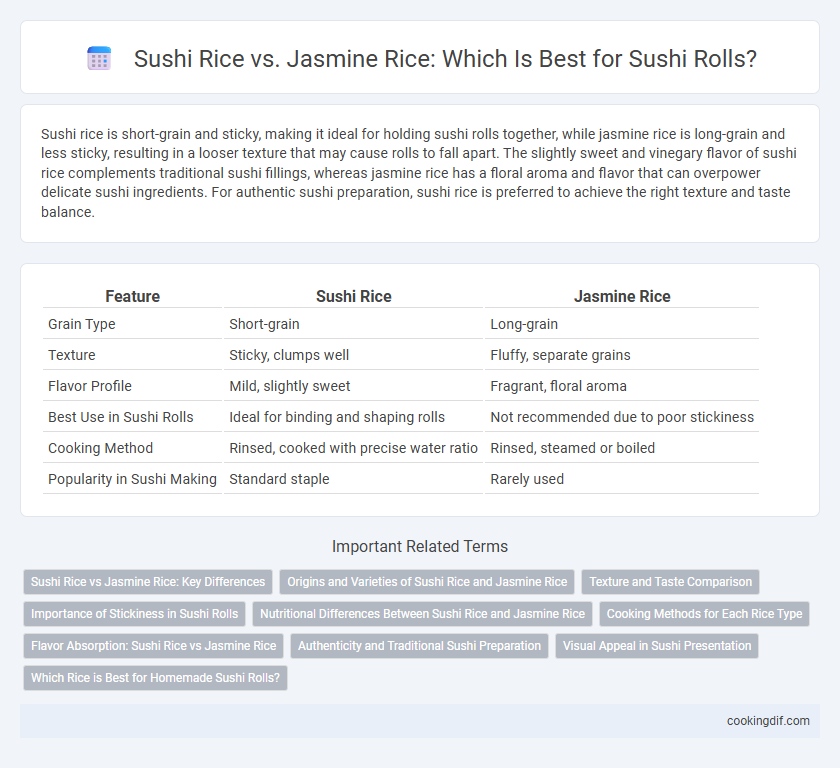 Sushi Rice vs. Jasmine Rice: Which Is Best for Sushi Rolls?

Sushi rice is short-grain and sticky, making it ideal for holding sushi rolls together, while jasmine rice is long-grain and less sticky, resulting in a looser texture that may cause rolls to fall apart. The slightly sweet and vinegary flavor of sushi rice complements traditional sushi fillings, whereas jasmine rice has a floral aroma and flavor that can overpower delicate sushi ingredients. For authentic sushi preparation, sushi rice is preferred to achieve the right texture and taste balance.

| Feature | Sushi Rice | Jasmine Rice |
|---|---|---|
| Grain Type | Short-grain | Long-grain |
| Texture | Sticky, clumps well | Fluffy, separate grains |
| Flavor Profile | Mild, slightly sweet | Fragrant, floral aroma |
| Best Use in Sushi Rolls | Ideal for binding and shaping rolls | Not recommended due to poor stickiness |
| Cooking Method | Rinsed, cooked with precise water ratio | Rinsed, steamed or boiled |
| Popularity in Sushi Making | Standard staple | Rarely used |

Important Related Terms

Sushi Rice vs Jasmine Rice: Key Differences
Origins and Varieties of Sushi Rice and Jasmine Rice
Texture and Taste Comparison
Importance of Stickiness in Sushi Rolls
Nutritional Differences Between Sushi Rice and Jasmine Rice
Cooking Methods for Each Rice Type
Flavor Absorption: Sushi Rice vs Jasmine Rice
Authenticity and Traditional Sushi Preparation
Visual Appeal in Sushi Presentation
Which Rice is Best for Homemade Sushi Rolls?

cookingdif.com