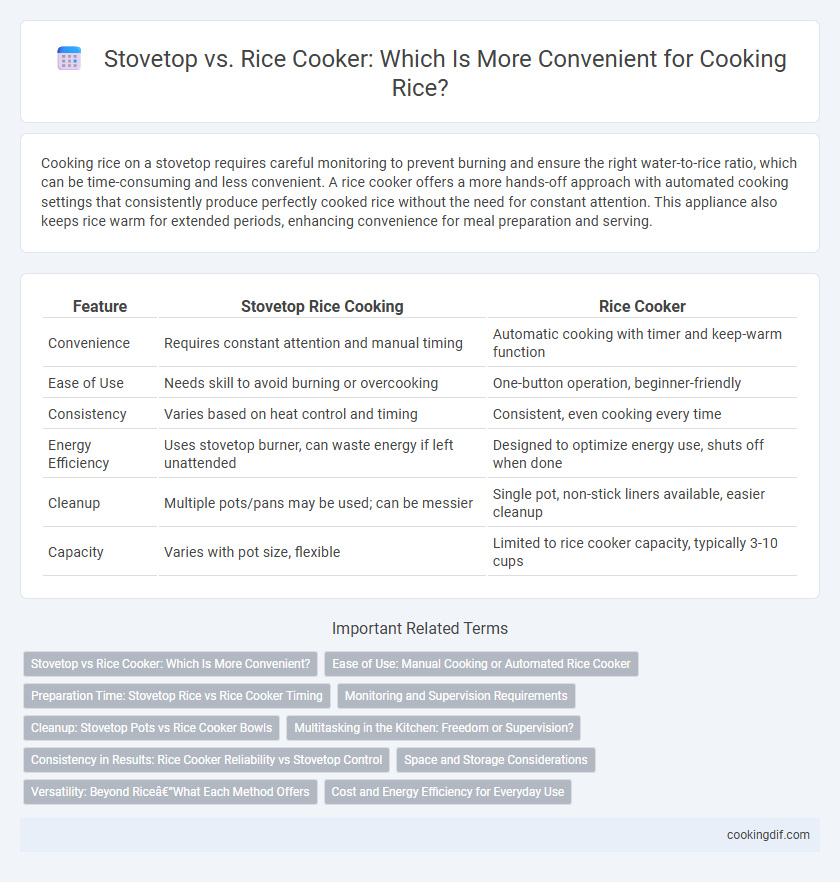 Stovetop vs. Rice Cooker: Which Is More Convenient for Cooking Rice?

Cooking rice on a stovetop requires careful monitoring to prevent burning and ensure the right water-to-rice ratio, which can be time-consuming and less convenient. A rice cooker offers a more hands-off approach with automated cooking settings that consistently produce perfectly cooked rice without the need for constant attention. This appliance also keeps rice warm for extended periods, enhancing convenience for meal preparation and serving.

| Feature | Stovetop Rice Cooking | Rice Cooker |
|---|---|---|
| Convenience | Requires constant attention and manual timing | Automatic cooking with timer and keep-warm function |
| Ease of Use | Needs skill to avoid burning or overcooking | One-button operation, beginner-friendly |
| Consistency | Varies based on heat control and timing | Consistent, even cooking every time |
| Energy Efficiency | Uses stovetop burner, can waste energy if left unattended | Designed to optimize energy use, shuts off when done |
| Cleanup | Multiple pots/pans may be used; can be messier | Single pot, non-stick liners available, easier cleanup |
| Capacity | Varies with pot size, flexible | Limited to rice cooker capacity, typically 3-10 cups |

Important Related Terms

Stovetop vs Rice Cooker: Which Is More Convenient?
Ease of Use: Manual Cooking or Automated Rice Cooker
Preparation Time: Stovetop Rice vs Rice Cooker Timing
Monitoring and Supervision Requirements
Cleanup: Stovetop Pots vs Rice Cooker Bowls
Multitasking in the Kitchen: Freedom or Supervision?
Consistency in Results: Rice Cooker Reliability vs Stovetop Control
Space and Storage Considerations
Versatility: Beyond Riceâ€"What Each Method Offers
Cost and Energy Efficiency for Everyday Use

cookingdif.com