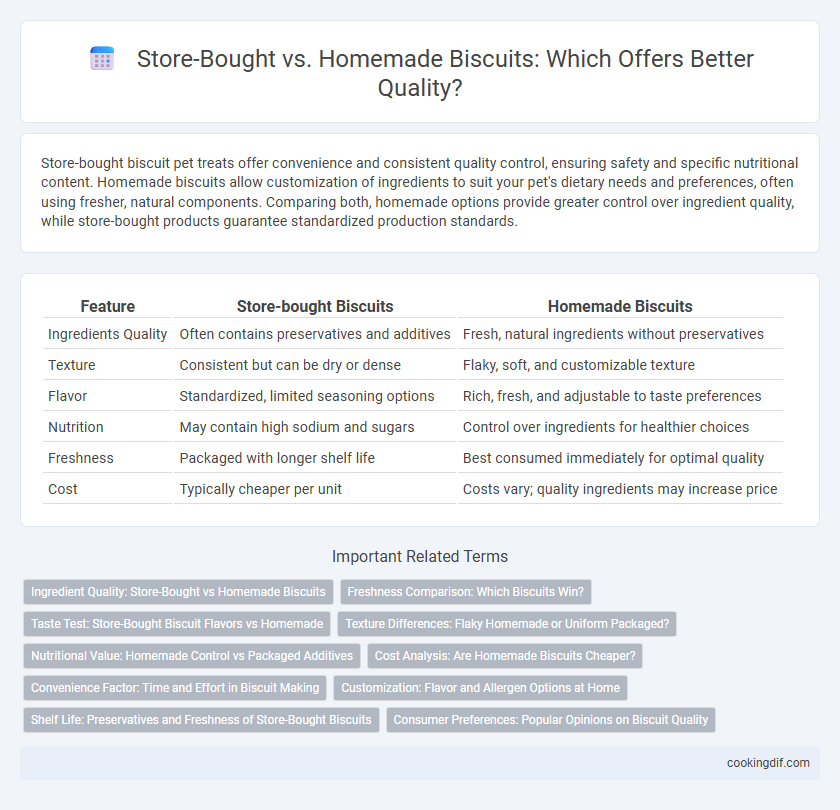 Store-Bought vs. Homemade Biscuits: Which Offers Better Quality?

Store-bought biscuit pet treats offer convenience and consistent quality control, ensuring safety and specific nutritional content. Homemade biscuits allow customization of ingredients to suit your pet's dietary needs and preferences, often using fresher, natural components. Comparing both, homemade options provide greater control over ingredient quality, while store-bought products guarantee standardized production standards.

| Feature | Store-bought Biscuits | Homemade Biscuits |
|---|---|---|
| Ingredients Quality | Often contains preservatives and additives | Fresh, natural ingredients without preservatives |
| Texture | Consistent but can be dry or dense | Flaky, soft, and customizable texture |
| Flavor | Standardized, limited seasoning options | Rich, fresh, and adjustable to taste preferences |
| Nutrition | May contain high sodium and sugars | Control over ingredients for healthier choices |
| Freshness | Packaged with longer shelf life | Best consumed immediately for optimal quality |
| Cost | Typically cheaper per unit | Costs vary; quality ingredients may increase price |

Important Related Terms

Ingredient Quality: Store-Bought vs Homemade Biscuits
Freshness Comparison: Which Biscuits Win?
Taste Test: Store-Bought Biscuit Flavors vs Homemade
Texture Differences: Flaky Homemade or Uniform Packaged?
Nutritional Value: Homemade Control vs Packaged Additives
Cost Analysis: Are Homemade Biscuits Cheaper?
Convenience Factor: Time and Effort in Biscuit Making
Customization: Flavor and Allergen Options at Home
Shelf Life: Preservatives and Freshness of Store-Bought Biscuits
Consumer Preferences: Popular Opinions on Biscuit Quality

cookingdif.com