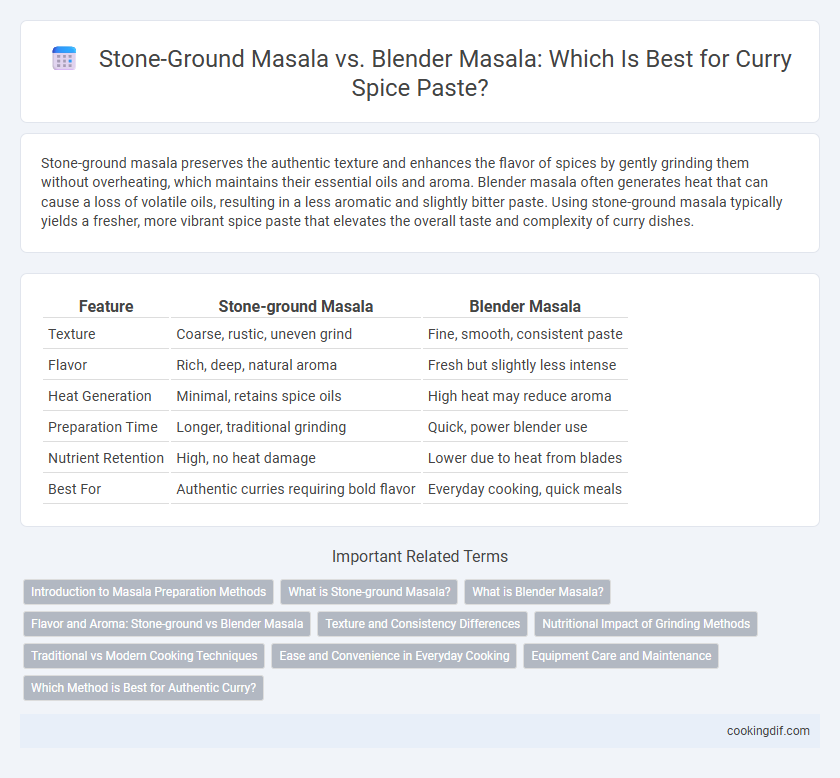 Stone-Ground Masala vs. Blender Masala: Which Is Best for Curry Spice Paste?

Stone-ground masala preserves the authentic texture and enhances the flavor of spices by gently grinding them without overheating, which maintains their essential oils and aroma. Blender masala often generates heat that can cause a loss of volatile oils, resulting in a less aromatic and slightly bitter paste. Using stone-ground masala typically yields a fresher, more vibrant spice paste that elevates the overall taste and complexity of curry dishes.

| Feature | Stone-ground Masala | Blender Masala |
|---|---|---|
| Texture | Coarse, rustic, uneven grind | Fine, smooth, consistent paste |
| Flavor | Rich, deep, natural aroma | Fresh but slightly less intense |
| Heat Generation | Minimal, retains spice oils | High heat may reduce aroma |
| Preparation Time | Longer, traditional grinding | Quick, power blender use |
| Nutrient Retention | High, no heat damage | Lower due to heat from blades |
| Best For | Authentic curries requiring bold flavor | Everyday cooking, quick meals |

Important Related Terms

Introduction to Masala Preparation Methods
What is Stone-ground Masala?
What is Blender Masala?
Flavor and Aroma: Stone-ground vs Blender Masala
Texture and Consistency Differences
Nutritional Impact of Grinding Methods
Traditional vs Modern Cooking Techniques
Ease and Convenience in Everyday Cooking
Equipment Care and Maintenance
Which Method is Best for Authentic Curry?

cookingdif.com