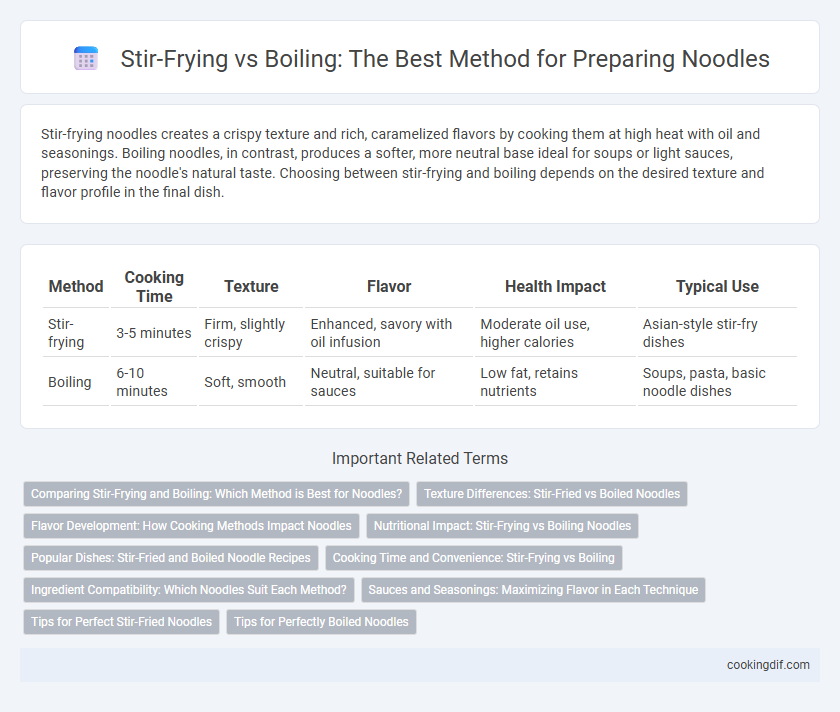 Stir-Frying vs Boiling: The Best Method for Preparing Noodles

Stir-frying noodles creates a crispy texture and rich, caramelized flavors by cooking them at high heat with oil and seasonings. Boiling noodles, in contrast, produces a softer, more neutral base ideal for soups or light sauces, preserving the noodle's natural taste. Choosing between stir-frying and boiling depends on the desired texture and flavor profile in the final dish.

| Method | Cooking Time | Texture | Flavor | Health Impact | Typical Use |
|---|---|---|---|---|---|
| Stir-frying | 3-5 minutes | Firm, slightly crispy | Enhanced, savory with oil infusion | Moderate oil use, higher calories | Asian-style stir-fry dishes |
| Boiling | 6-10 minutes | Soft, smooth | Neutral, suitable for sauces | Low fat, retains nutrients | Soups, pasta, basic noodle dishes |

Important Related Terms

Comparing Stir-Frying and Boiling: Which Method is Best for Noodles?

Texture Differences: Stir-Fried vs Boiled Noodles

Flavor Development: How Cooking Methods Impact Noodles

Nutritional Impact: Stir-Frying vs Boiling Noodles

Popular Dishes: Stir-Fried and Boiled Noodle Recipes

Cooking Time and Convenience: Stir-Frying vs Boiling

Ingredient Compatibility: Which Noodles Suit Each Method?

Sauces and Seasonings: Maximizing Flavor in Each Technique

Tips for Perfect Stir-Fried Noodles

Tips for Perfectly Boiled Noodles

cookingdif.com