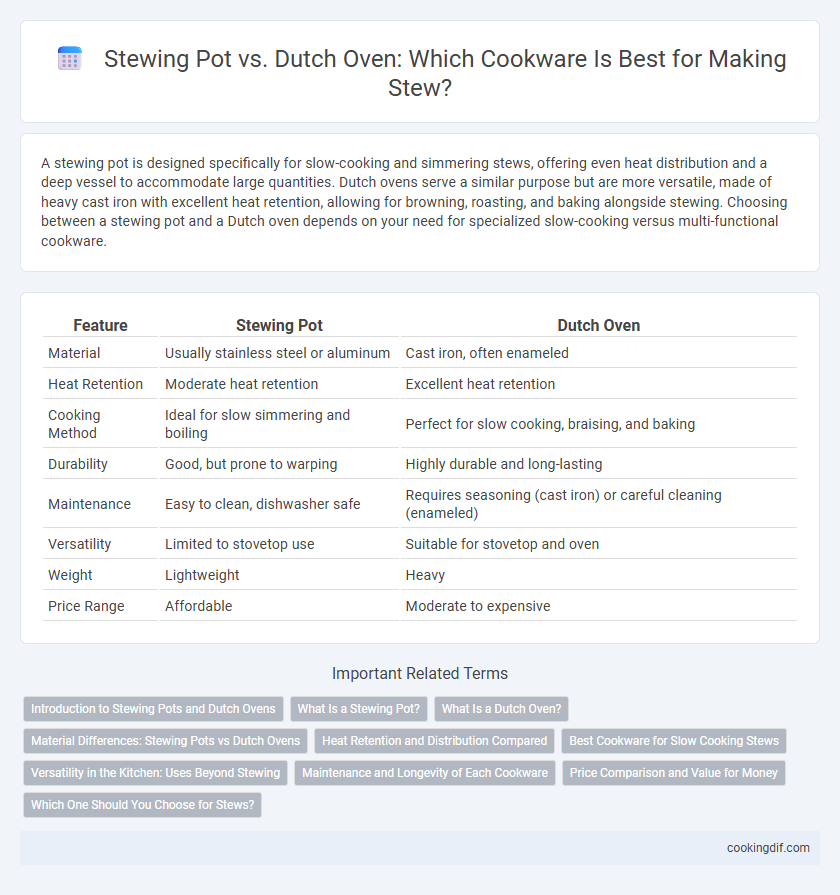 Stewing Pot vs. Dutch Oven: Which Cookware Is Best for Making Stew?

A stewing pot is designed specifically for slow-cooking and simmering stews, offering even heat distribution and a deep vessel to accommodate large quantities. Dutch ovens serve a similar purpose but are more versatile, made of heavy cast iron with excellent heat retention, allowing for browning, roasting, and baking alongside stewing. Choosing between a stewing pot and a Dutch oven depends on your need for specialized slow-cooking versus multi-functional cookware.

| Feature | Stewing Pot | Dutch Oven |
|---|---|---|
| Material | Usually stainless steel or aluminum | Cast iron, often enameled |
| Heat Retention | Moderate heat retention | Excellent heat retention |
| Cooking Method | Ideal for slow simmering and boiling | Perfect for slow cooking, braising, and baking |
| Durability | Good, but prone to warping | Highly durable and long-lasting |
| Maintenance | Easy to clean, dishwasher safe | Requires seasoning (cast iron) or careful cleaning (enameled) |
| Versatility | Limited to stovetop use | Suitable for stovetop and oven |
| Weight | Lightweight | Heavy |
| Price Range | Affordable | Moderate to expensive |

Important Related Terms

Introduction to Stewing Pots and Dutch Ovens
What Is a Stewing Pot?
What Is a Dutch Oven?
Material Differences: Stewing Pots vs Dutch Ovens
Heat Retention and Distribution Compared
Best Cookware for Slow Cooking Stews
Versatility in the Kitchen: Uses Beyond Stewing
Maintenance and Longevity of Each Cookware
Price Comparison and Value for Money
Which One Should You Choose for Stews?

cookingdif.com