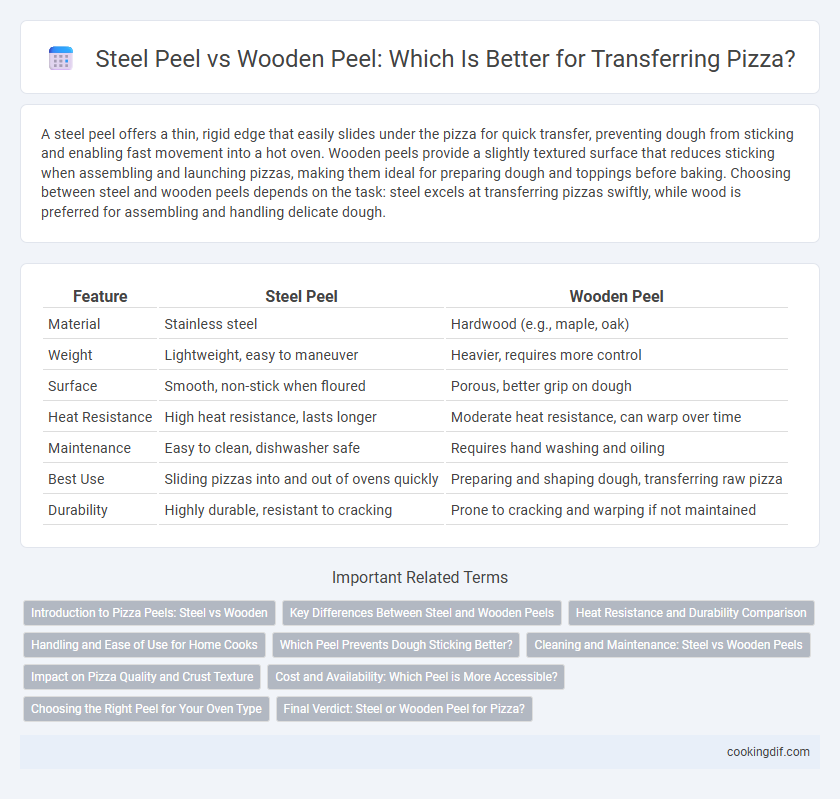 Steel Peel vs Wooden Peel: Which Is Better for Transferring Pizza?

A steel peel offers a thin, rigid edge that easily slides under the pizza for quick transfer, preventing dough from sticking and enabling fast movement into a hot oven. Wooden peels provide a slightly textured surface that reduces sticking when assembling and launching pizzas, making them ideal for preparing dough and toppings before baking. Choosing between steel and wooden peels depends on the task: steel excels at transferring pizzas swiftly, while wood is preferred for assembling and handling delicate dough.

| Feature | Steel Peel | Wooden Peel |
|---|---|---|
| Material | Stainless steel | Hardwood (e.g., maple, oak) |
| Weight | Lightweight, easy to maneuver | Heavier, requires more control |
| Surface | Smooth, non-stick when floured | Porous, better grip on dough |
| Heat Resistance | High heat resistance, lasts longer | Moderate heat resistance, can warp over time |
| Maintenance | Easy to clean, dishwasher safe | Requires hand washing and oiling |
| Best Use | Sliding pizzas into and out of ovens quickly | Preparing and shaping dough, transferring raw pizza |
| Durability | Highly durable, resistant to cracking | Prone to cracking and warping if not maintained |

Important Related Terms

Introduction to Pizza Peels: Steel vs Wooden
Key Differences Between Steel and Wooden Peels
Heat Resistance and Durability Comparison
Handling and Ease of Use for Home Cooks
Which Peel Prevents Dough Sticking Better?
Cleaning and Maintenance: Steel vs Wooden Peels
Impact on Pizza Quality and Crust Texture
Cost and Availability: Which Peel is More Accessible?
Choosing the Right Peel for Your Oven Type
Final Verdict: Steel or Wooden Peel for Pizza?

cookingdif.com