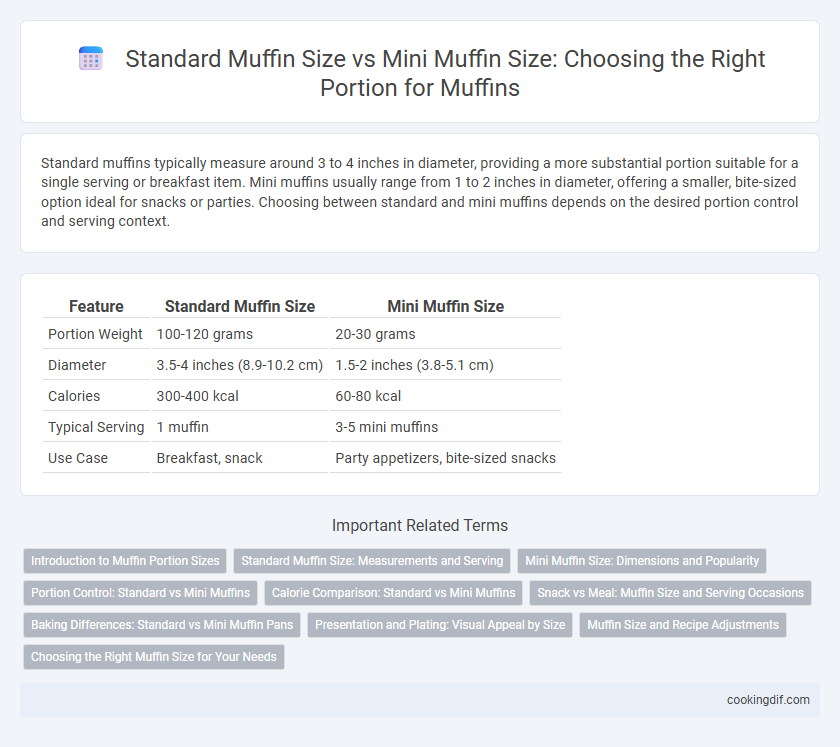 Standard Muffin Size vs Mini Muffin Size: Choosing the Right Portion for Muffins

Standard muffins typically measure around 3 to 4 inches in diameter, providing a more substantial portion suitable for a single serving or breakfast item. Mini muffins usually range from 1 to 2 inches in diameter, offering a smaller, bite-sized option ideal for snacks or parties. Choosing between standard and mini muffins depends on the desired portion control and serving context.

| Feature | Standard Muffin Size | Mini Muffin Size |
|---|---|---|
| Portion Weight | 100-120 grams | 20-30 grams |
| Diameter | 3.5-4 inches (8.9-10.2 cm) | 1.5-2 inches (3.8-5.1 cm) |
| Calories | 300-400 kcal | 60-80 kcal |
| Typical Serving | 1 muffin | 3-5 mini muffins |
| Use Case | Breakfast, snack | Party appetizers, bite-sized snacks |

Important Related Terms

Introduction to Muffin Portion Sizes
Standard Muffin Size: Measurements and Serving
Mini Muffin Size: Dimensions and Popularity
Portion Control: Standard vs Mini Muffins
Calorie Comparison: Standard vs Mini Muffins
Snack vs Meal: Muffin Size and Serving Occasions
Baking Differences: Standard vs Mini Muffin Pans
Presentation and Plating: Visual Appeal by Size
Muffin Size and Recipe Adjustments
Choosing the Right Muffin Size for Your Needs

cookingdif.com