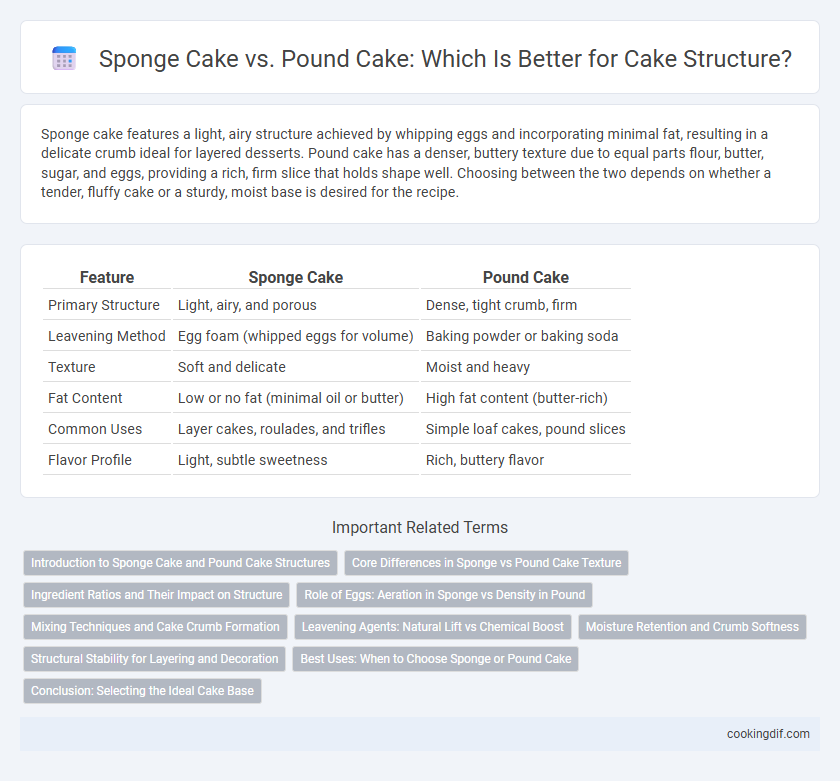 Sponge Cake vs. Pound Cake: Which Is Better for Cake Structure?

Sponge cake features a light, airy structure achieved by whipping eggs and incorporating minimal fat, resulting in a delicate crumb ideal for layered desserts. Pound cake has a denser, buttery texture due to equal parts flour, butter, sugar, and eggs, providing a rich, firm slice that holds shape well. Choosing between the two depends on whether a tender, fluffy cake or a sturdy, moist base is desired for the recipe.

| Feature | Sponge Cake | Pound Cake |
|---|---|---|
| Primary Structure | Light, airy, and porous | Dense, tight crumb, firm |
| Leavening Method | Egg foam (whipped eggs for volume) | Baking powder or baking soda |
| Texture | Soft and delicate | Moist and heavy |
| Fat Content | Low or no fat (minimal oil or butter) | High fat content (butter-rich) |
| Common Uses | Layer cakes, roulades, and trifles | Simple loaf cakes, pound slices |
| Flavor Profile | Light, subtle sweetness | Rich, buttery flavor |

Important Related Terms

Introduction to Sponge Cake and Pound Cake Structures
Core Differences in Sponge vs Pound Cake Texture
Ingredient Ratios and Their Impact on Structure
Role of Eggs: Aeration in Sponge vs Density in Pound
Mixing Techniques and Cake Crumb Formation
Leavening Agents: Natural Lift vs Chemical Boost
Moisture Retention and Crumb Softness
Structural Stability for Layering and Decoration
Best Uses: When to Choose Sponge or Pound Cake
Conclusion: Selecting the Ideal Cake Base

cookingdif.com