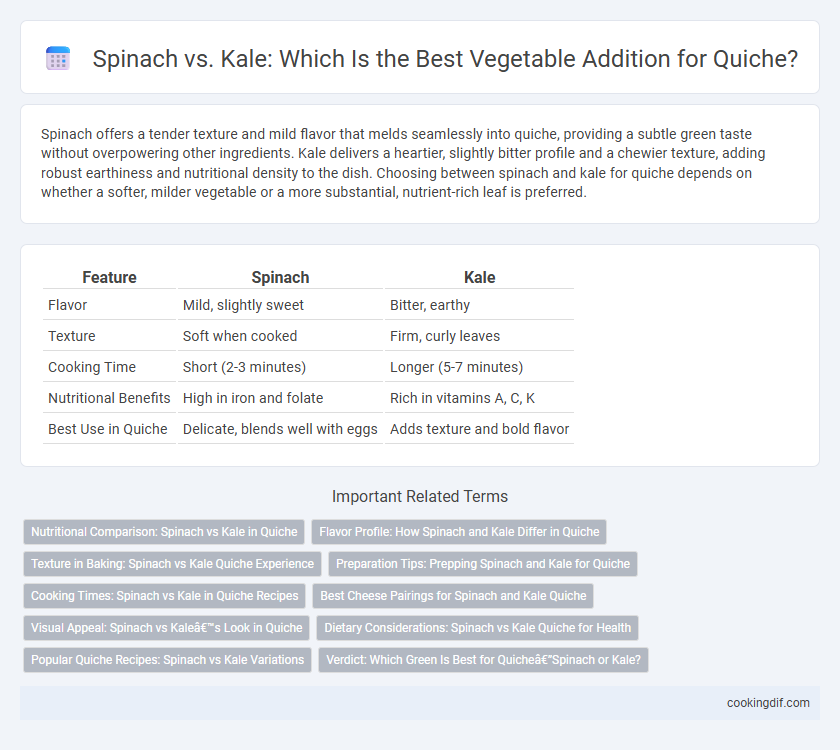 Spinach vs. Kale: Which Is the Best Vegetable Addition for Quiche?

Spinach offers a tender texture and mild flavor that melds seamlessly into quiche, providing a subtle green taste without overpowering other ingredients. Kale delivers a heartier, slightly bitter profile and a chewier texture, adding robust earthiness and nutritional density to the dish. Choosing between spinach and kale for quiche depends on whether a softer, milder vegetable or a more substantial, nutrient-rich leaf is preferred.

| Feature | Spinach | Kale |
|---|---|---|
| Flavor | Mild, slightly sweet | Bitter, earthy |
| Texture | Soft when cooked | Firm, curly leaves |
| Cooking Time | Short (2-3 minutes) | Longer (5-7 minutes) |
| Nutritional Benefits | High in iron and folate | Rich in vitamins A, C, K |
| Best Use in Quiche | Delicate, blends well with eggs | Adds texture and bold flavor |

Important Related Terms

Nutritional Comparison: Spinach vs Kale in Quiche

Flavor Profile: How Spinach and Kale Differ in Quiche

Texture in Baking: Spinach vs Kale Quiche Experience

Preparation Tips: Prepping Spinach and Kale for Quiche

Cooking Times: Spinach vs Kale in Quiche Recipes

Best Cheese Pairings for Spinach and Kale Quiche

Visual Appeal: Spinach vs Kaleâ€™s Look in Quiche

Dietary Considerations: Spinach vs Kale Quiche for Health

Popular Quiche Recipes: Spinach vs Kale Variations

Verdict: Which Green Is Best for Quicheâ€”Spinach or Kale?

cookingdif.com