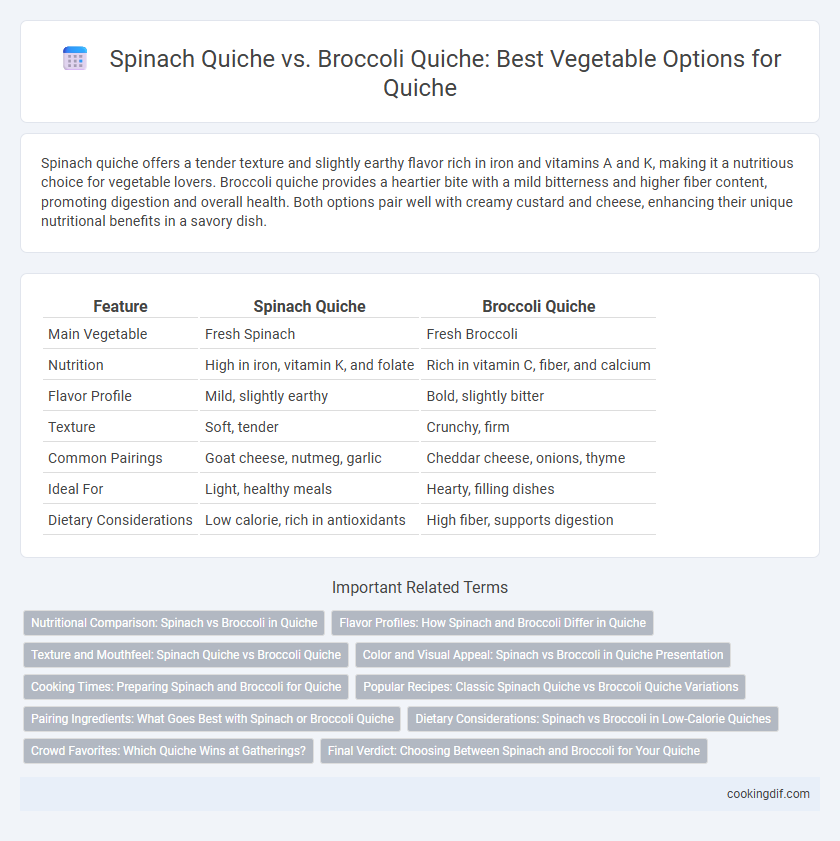 Spinach Quiche vs. Broccoli Quiche: Best Vegetable Options for Quiche

Spinach quiche offers a tender texture and slightly earthy flavor rich in iron and vitamins A and K, making it a nutritious choice for vegetable lovers. Broccoli quiche provides a heartier bite with a mild bitterness and higher fiber content, promoting digestion and overall health. Both options pair well with creamy custard and cheese, enhancing their unique nutritional benefits in a savory dish.

| Feature | Spinach Quiche | Broccoli Quiche |
|---|---|---|
| Main Vegetable | Fresh Spinach | Fresh Broccoli |
| Nutrition | High in iron, vitamin K, and folate | Rich in vitamin C, fiber, and calcium |
| Flavor Profile | Mild, slightly earthy | Bold, slightly bitter |
| Texture | Soft, tender | Crunchy, firm |
| Common Pairings | Goat cheese, nutmeg, garlic | Cheddar cheese, onions, thyme |
| Ideal For | Light, healthy meals | Hearty, filling dishes |
| Dietary Considerations | Low calorie, rich in antioxidants | High fiber, supports digestion |

Important Related Terms

Nutritional Comparison: Spinach vs Broccoli in Quiche
Flavor Profiles: How Spinach and Broccoli Differ in Quiche
Texture and Mouthfeel: Spinach Quiche vs Broccoli Quiche
Color and Visual Appeal: Spinach vs Broccoli in Quiche Presentation
Cooking Times: Preparing Spinach and Broccoli for Quiche
Popular Recipes: Classic Spinach Quiche vs Broccoli Quiche Variations
Pairing Ingredients: What Goes Best with Spinach or Broccoli Quiche
Dietary Considerations: Spinach vs Broccoli in Low-Calorie Quiches
Crowd Favorites: Which Quiche Wins at Gatherings?
Final Verdict: Choosing Between Spinach and Broccoli for Your Quiche

cookingdif.com