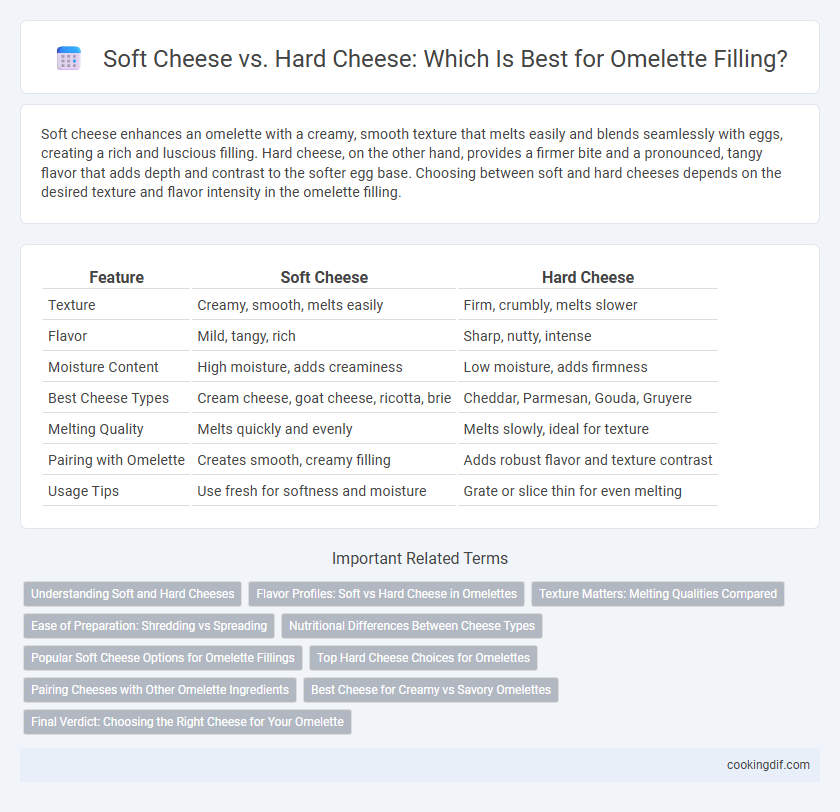 Soft Cheese vs. Hard Cheese: Which Is Best for Omelette Filling?

Soft cheese enhances an omelette with a creamy, smooth texture that melts easily and blends seamlessly with eggs, creating a rich and luscious filling. Hard cheese, on the other hand, provides a firmer bite and a pronounced, tangy flavor that adds depth and contrast to the softer egg base. Choosing between soft and hard cheeses depends on the desired texture and flavor intensity in the omelette filling.

| Feature | Soft Cheese | Hard Cheese |
|---|---|---|
| Texture | Creamy, smooth, melts easily | Firm, crumbly, melts slower |
| Flavor | Mild, tangy, rich | Sharp, nutty, intense |
| Moisture Content | High moisture, adds creaminess | Low moisture, adds firmness |
| Best Cheese Types | Cream cheese, goat cheese, ricotta, brie | Cheddar, Parmesan, Gouda, Gruyere |
| Melting Quality | Melts quickly and evenly | Melts slowly, ideal for texture |
| Pairing with Omelette | Creates smooth, creamy filling | Adds robust flavor and texture contrast |
| Usage Tips | Use fresh for softness and moisture | Grate or slice thin for even melting |

Important Related Terms

Understanding Soft and Hard Cheeses
Flavor Profiles: Soft vs Hard Cheese in Omelettes
Texture Matters: Melting Qualities Compared
Ease of Preparation: Shredding vs Spreading
Nutritional Differences Between Cheese Types
Popular Soft Cheese Options for Omelette Fillings
Top Hard Cheese Choices for Omelettes
Pairing Cheeses with Other Omelette Ingredients
Best Cheese for Creamy vs Savory Omelettes
Final Verdict: Choosing the Right Cheese for Your Omelette

cookingdif.com