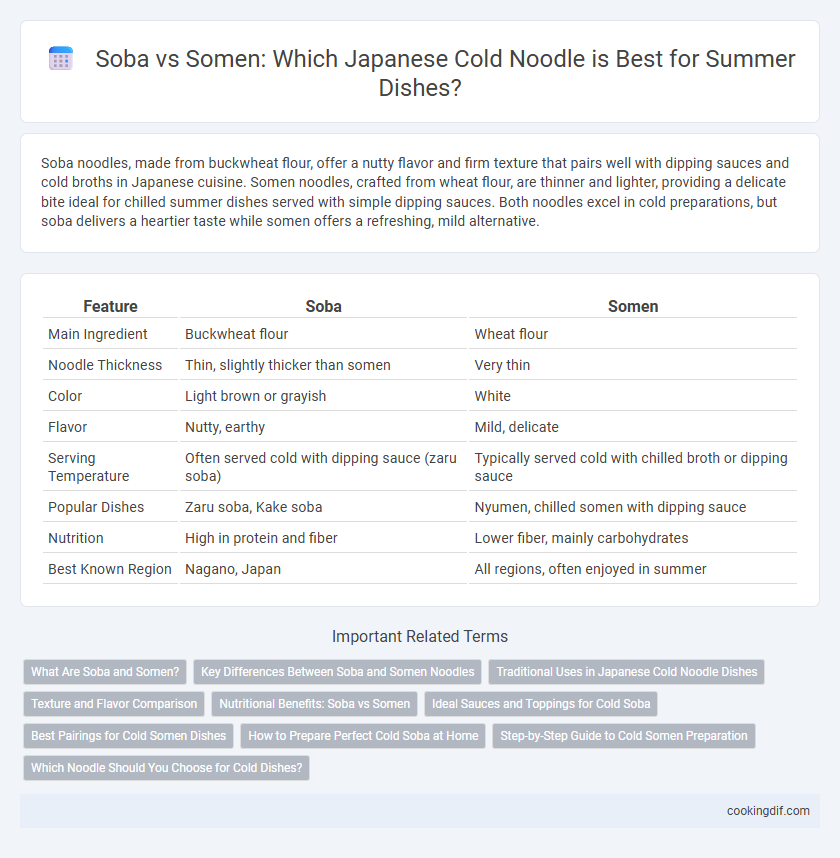 Soba vs Somen: Which Japanese Cold Noodle is Best for Summer Dishes?

Soba noodles, made from buckwheat flour, offer a nutty flavor and firm texture that pairs well with dipping sauces and cold broths in Japanese cuisine. Somen noodles, crafted from wheat flour, are thinner and lighter, providing a delicate bite ideal for chilled summer dishes served with simple dipping sauces. Both noodles excel in cold preparations, but soba delivers a heartier taste while somen offers a refreshing, mild alternative.

| Feature | Soba | Somen |
|---|---|---|
| Main Ingredient | Buckwheat flour | Wheat flour |
| Noodle Thickness | Thin, slightly thicker than somen | Very thin |
| Color | Light brown or grayish | White |
| Flavor | Nutty, earthy | Mild, delicate |
| Serving Temperature | Often served cold with dipping sauce (zaru soba) | Typically served cold with chilled broth or dipping sauce |
| Popular Dishes | Zaru soba, Kake soba | Nyumen, chilled somen with dipping sauce |
| Nutrition | High in protein and fiber | Lower fiber, mainly carbohydrates |
| Best Known Region | Nagano, Japan | All regions, often enjoyed in summer |

Important Related Terms

What Are Soba and Somen?
Key Differences Between Soba and Somen Noodles
Traditional Uses in Japanese Cold Noodle Dishes
Texture and Flavor Comparison
Nutritional Benefits: Soba vs Somen
Ideal Sauces and Toppings for Cold Soba
Best Pairings for Cold Somen Dishes
How to Prepare Perfect Cold Soba at Home
Step-by-Step Guide to Cold Somen Preparation
Which Noodle Should You Choose for Cold Dishes?

cookingdif.com