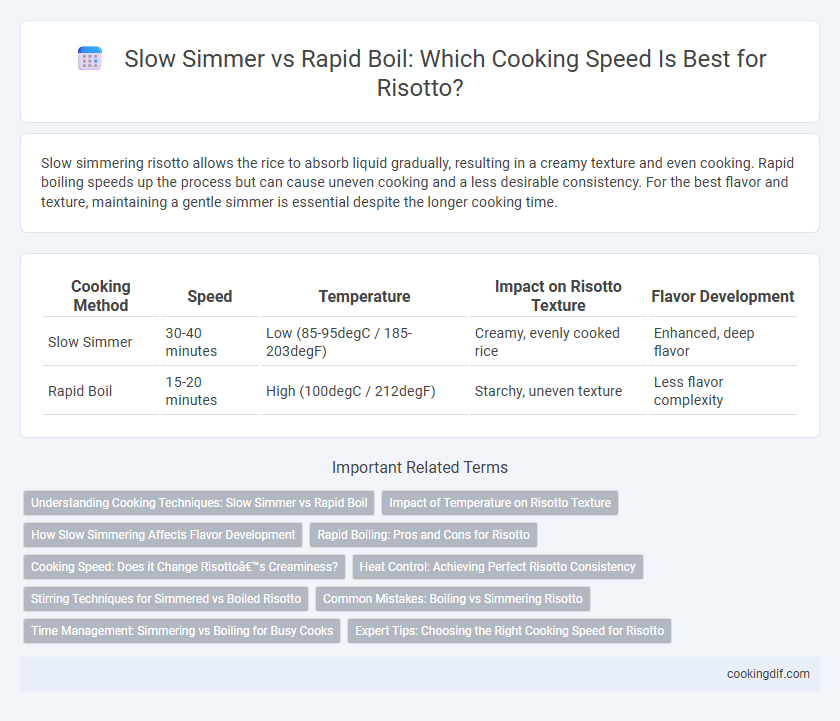 Slow Simmer vs Rapid Boil: Which Cooking Speed Is Best for Risotto?

Slow simmering risotto allows the rice to absorb liquid gradually, resulting in a creamy texture and even cooking. Rapid boiling speeds up the process but can cause uneven cooking and a less desirable consistency. For the best flavor and texture, maintaining a gentle simmer is essential despite the longer cooking time.

| Cooking Method | Speed | Temperature | Impact on Risotto Texture | Flavor Development |
|---|---|---|---|---|
| Slow Simmer | 30-40 minutes | Low (85-95degC / 185-203degF) | Creamy, evenly cooked rice | Enhanced, deep flavor |
| Rapid Boil | 15-20 minutes | High (100degC / 212degF) | Starchy, uneven texture | Less flavor complexity |

Important Related Terms

Understanding Cooking Techniques: Slow Simmer vs Rapid Boil
Impact of Temperature on Risotto Texture
How Slow Simmering Affects Flavor Development
Rapid Boiling: Pros and Cons for Risotto
Cooking Speed: Does it Change Risottoâ€™s Creaminess?
Heat Control: Achieving Perfect Risotto Consistency
Stirring Techniques for Simmered vs Boiled Risotto
Common Mistakes: Boiling vs Simmering Risotto
Time Management: Simmering vs Boiling for Busy Cooks
Expert Tips: Choosing the Right Cooking Speed for Risotto

cookingdif.com