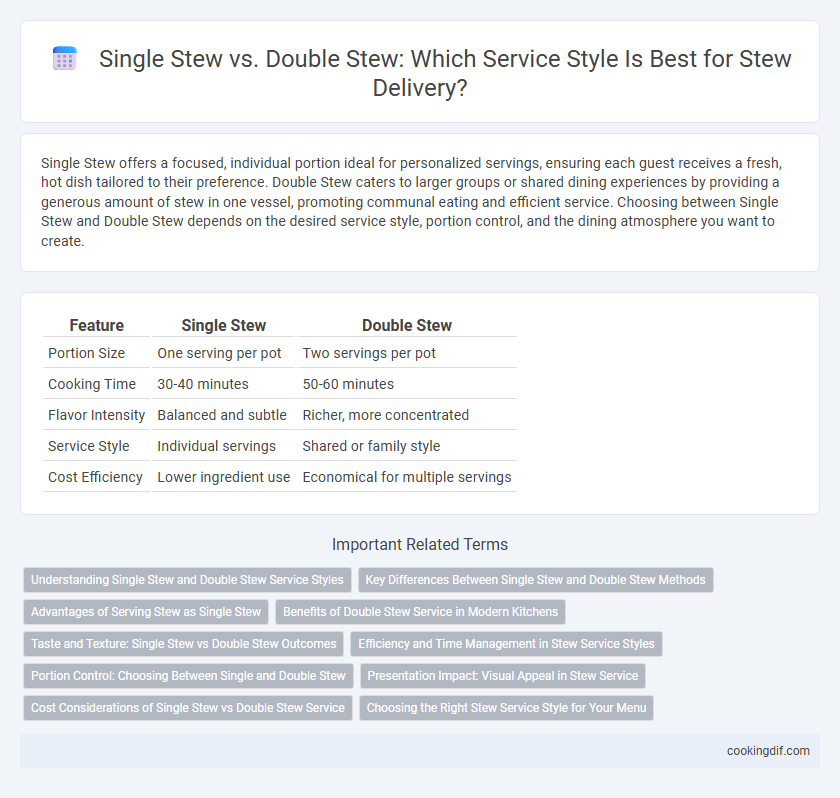 Single Stew vs. Double Stew: Which Service Style Is Best for Stew Delivery?

Single Stew offers a focused, individual portion ideal for personalized servings, ensuring each guest receives a fresh, hot dish tailored to their preference. Double Stew caters to larger groups or shared dining experiences by providing a generous amount of stew in one vessel, promoting communal eating and efficient service. Choosing between Single Stew and Double Stew depends on the desired service style, portion control, and the dining atmosphere you want to create.

| Feature | Single Stew | Double Stew |
|---|---|---|
| Portion Size | One serving per pot | Two servings per pot |
| Cooking Time | 30-40 minutes | 50-60 minutes |
| Flavor Intensity | Balanced and subtle | Richer, more concentrated |
| Service Style | Individual servings | Shared or family style |
| Cost Efficiency | Lower ingredient use | Economical for multiple servings |

Important Related Terms

Understanding Single Stew and Double Stew Service Styles

Key Differences Between Single Stew and Double Stew Methods

Advantages of Serving Stew as Single Stew

Benefits of Double Stew Service in Modern Kitchens

Taste and Texture: Single Stew vs Double Stew Outcomes

Efficiency and Time Management in Stew Service Styles

Portion Control: Choosing Between Single and Double Stew

Presentation Impact: Visual Appeal in Stew Service

Cost Considerations of Single Stew vs Double Stew Service

Choosing the Right Stew Service Style for Your Menu

cookingdif.com