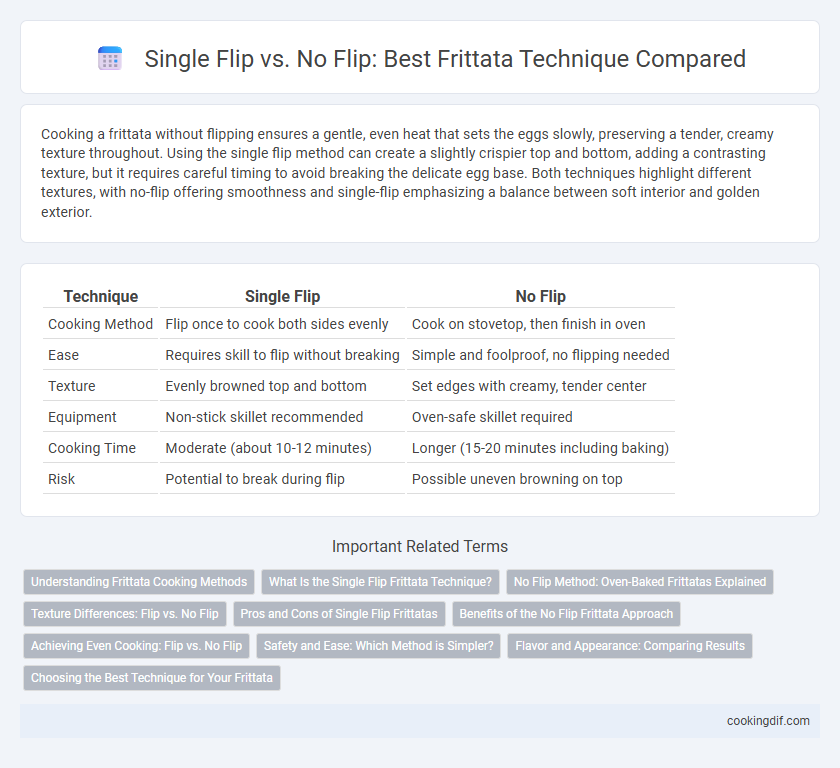 Single Flip vs. No Flip: Best Frittata Technique Compared

Cooking a frittata without flipping ensures a gentle, even heat that sets the eggs slowly, preserving a tender, creamy texture throughout. Using the single flip method can create a slightly crispier top and bottom, adding a contrasting texture, but it requires careful timing to avoid breaking the delicate egg base. Both techniques highlight different textures, with no-flip offering smoothness and single-flip emphasizing a balance between soft interior and golden exterior.

| Technique | Single Flip | No Flip |
|---|---|---|
| Cooking Method | Flip once to cook both sides evenly | Cook on stovetop, then finish in oven |
| Ease | Requires skill to flip without breaking | Simple and foolproof, no flipping needed |
| Texture | Evenly browned top and bottom | Set edges with creamy, tender center |
| Equipment | Non-stick skillet recommended | Oven-safe skillet required |
| Cooking Time | Moderate (about 10-12 minutes) | Longer (15-20 minutes including baking) |
| Risk | Potential to break during flip | Possible uneven browning on top |

Important Related Terms

Understanding Frittata Cooking Methods
What Is the Single Flip Frittata Technique?
No Flip Method: Oven-Baked Frittatas Explained
Texture Differences: Flip vs. No Flip
Pros and Cons of Single Flip Frittatas
Benefits of the No Flip Frittata Approach
Achieving Even Cooking: Flip vs. No Flip
Safety and Ease: Which Method is Simpler?
Flavor and Appearance: Comparing Results
Choosing the Best Technique for Your Frittata

cookingdif.com