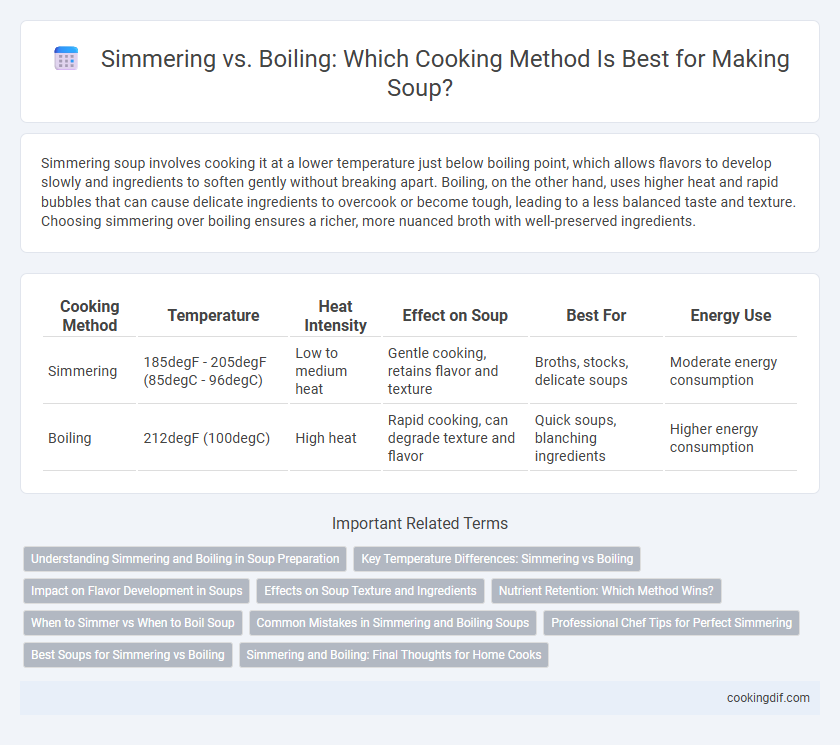 Simmering vs. Boiling: Which Cooking Method Is Best for Making Soup?

Simmering soup involves cooking it at a lower temperature just below boiling point, which allows flavors to develop slowly and ingredients to soften gently without breaking apart. Boiling, on the other hand, uses higher heat and rapid bubbles that can cause delicate ingredients to overcook or become tough, leading to a less balanced taste and texture. Choosing simmering over boiling ensures a richer, more nuanced broth with well-preserved ingredients.

| Cooking Method | Temperature | Heat Intensity | Effect on Soup | Best For | Energy Use |
|---|---|---|---|---|---|
| Simmering | 185degF - 205degF (85degC - 96degC) | Low to medium heat | Gentle cooking, retains flavor and texture | Broths, stocks, delicate soups | Moderate energy consumption |
| Boiling | 212degF (100degC) | High heat | Rapid cooking, can degrade texture and flavor | Quick soups, blanching ingredients | Higher energy consumption |

Important Related Terms

Understanding Simmering and Boiling in Soup Preparation
Key Temperature Differences: Simmering vs Boiling
Impact on Flavor Development in Soups
Effects on Soup Texture and Ingredients
Nutrient Retention: Which Method Wins?
When to Simmer vs When to Boil Soup
Common Mistakes in Simmering and Boiling Soups
Professional Chef Tips for Perfect Simmering
Best Soups for Simmering vs Boiling
Simmering and Boiling: Final Thoughts for Home Cooks

cookingdif.com