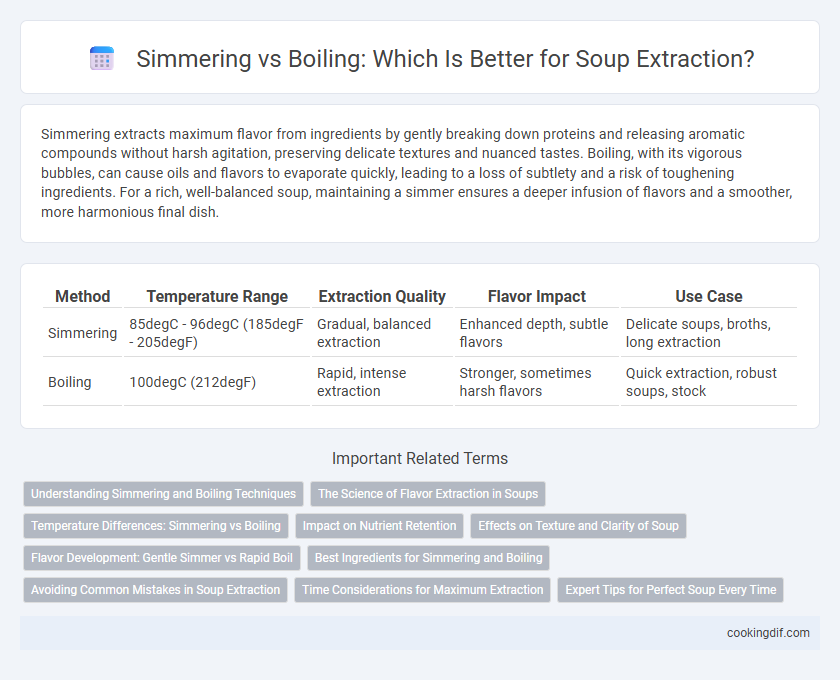 Simmering vs Boiling: Which Is Better for Soup Extraction?

Simmering extracts maximum flavor from ingredients by gently breaking down proteins and releasing aromatic compounds without harsh agitation, preserving delicate textures and nuanced tastes. Boiling, with its vigorous bubbles, can cause oils and flavors to evaporate quickly, leading to a loss of subtlety and a risk of toughening ingredients. For a rich, well-balanced soup, maintaining a simmer ensures a deeper infusion of flavors and a smoother, more harmonious final dish.

| Method | Temperature Range | Extraction Quality | Flavor Impact | Use Case |
|---|---|---|---|---|
| Simmering | 85degC - 96degC (185degF - 205degF) | Gradual, balanced extraction | Enhanced depth, subtle flavors | Delicate soups, broths, long extraction |
| Boiling | 100degC (212degF) | Rapid, intense extraction | Stronger, sometimes harsh flavors | Quick extraction, robust soups, stock |

Important Related Terms

Understanding Simmering and Boiling Techniques
The Science of Flavor Extraction in Soups
Temperature Differences: Simmering vs Boiling
Impact on Nutrient Retention
Effects on Texture and Clarity of Soup
Flavor Development: Gentle Simmer vs Rapid Boil
Best Ingredients for Simmering and Boiling
Avoiding Common Mistakes in Soup Extraction
Time Considerations for Maximum Extraction
Expert Tips for Perfect Soup Every Time

cookingdif.com